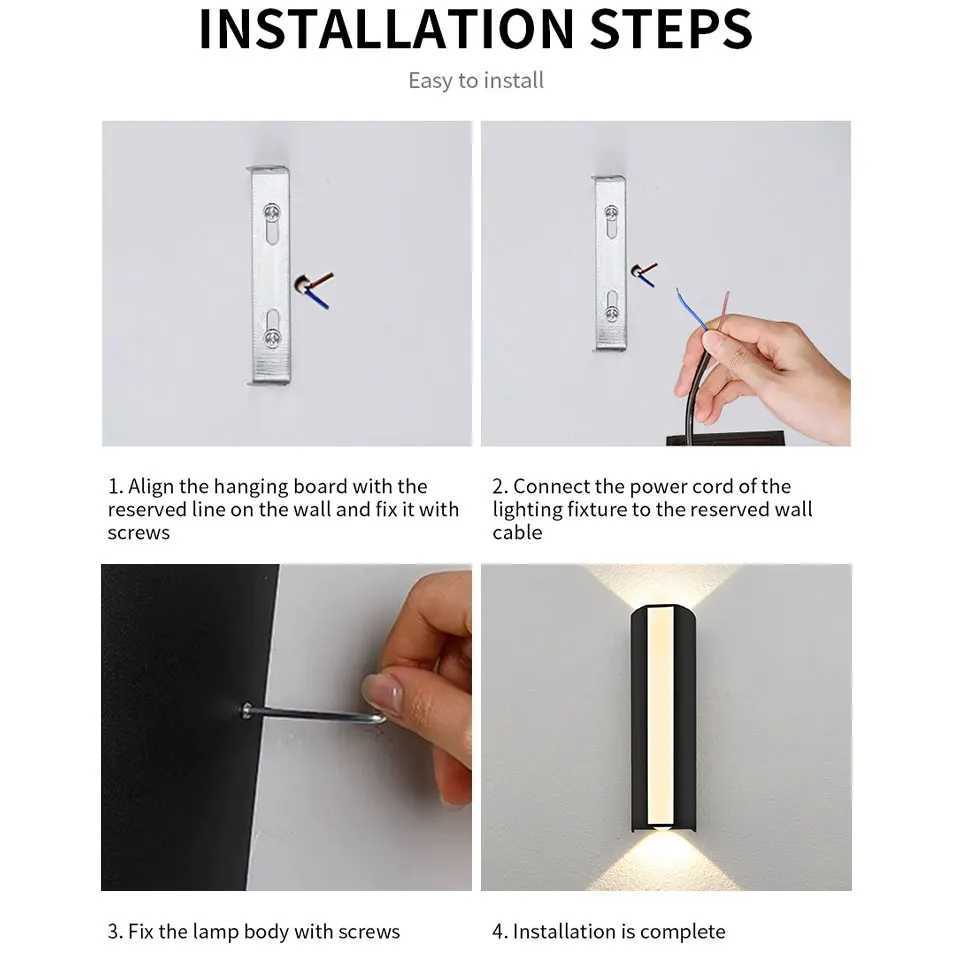 INSTALLATION STEPS

Easy to install

1. Align the hanging board with the reserved line on the wall and fix it with screws

2. Connect the power cord of the lighting fixture to the reserved wall cable

3. Fix the lamp body with screws

4. Installation is complete