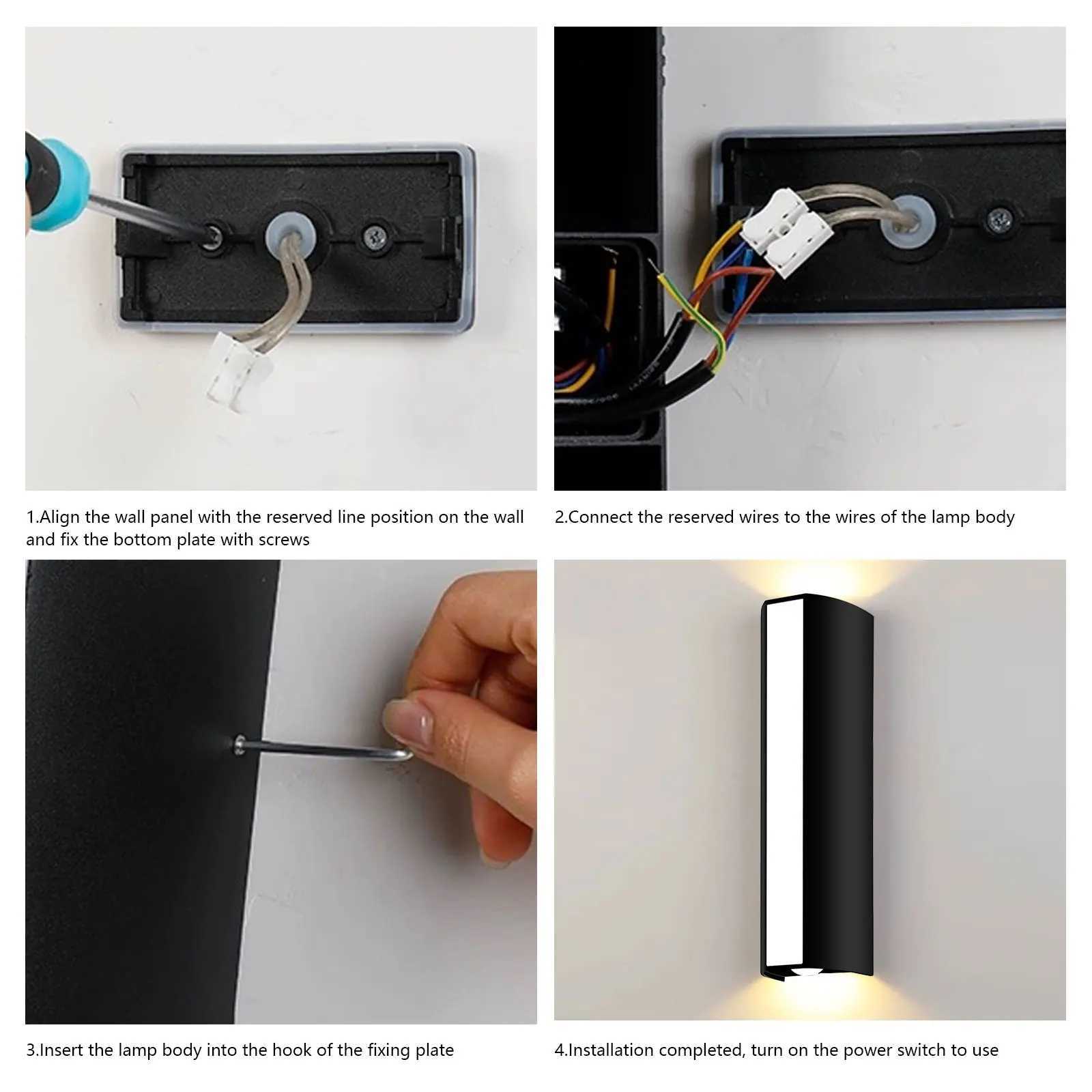 1.Align the wall panel with the reserved line position on the wall and fix the bottom plate with screws

2.Connect the reserved wires to the wires of the lamp body

3.Insert the lamp body into the hook of the fixing plate

4.Installation completed, turn on the power switch to use