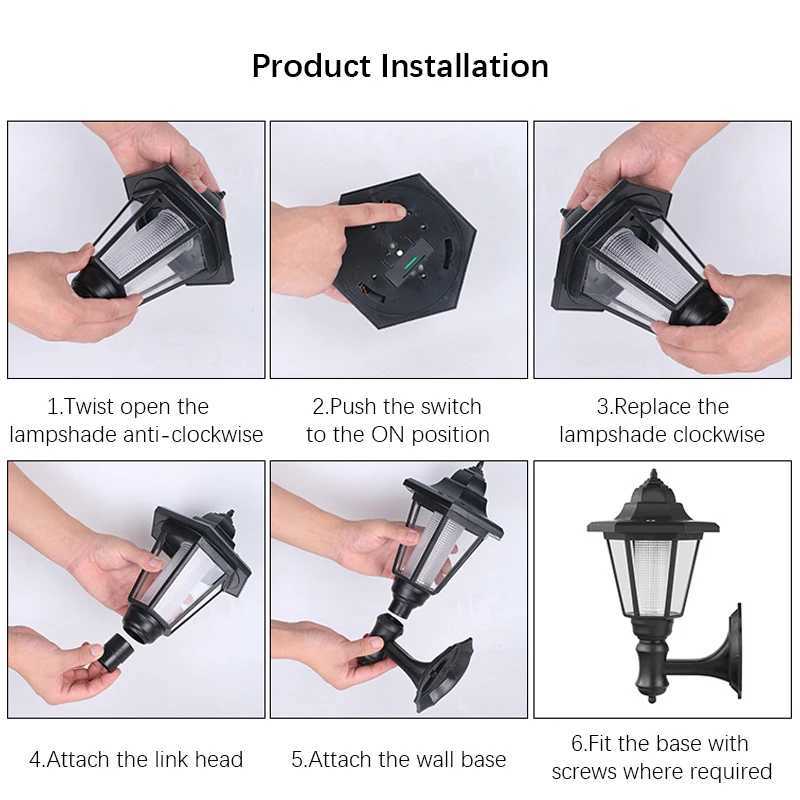 Product Installation

1.Twist open the lampshade anti-clockwise

2.Push the switch to the ON position

3.Replace the lampshade clockwise

4.Attach the link head

5.Attach the wall base

6.Fit the base with screws where required