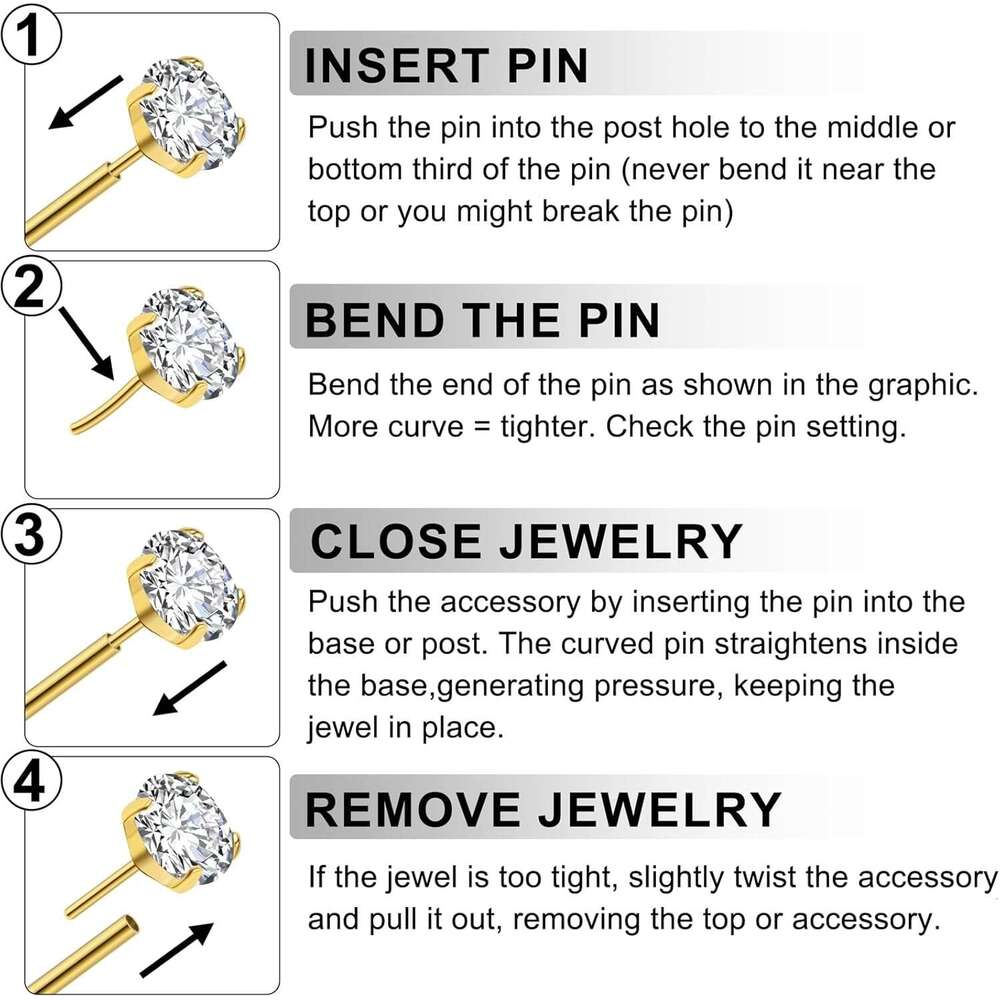 1

INSERT PIN

Push the pin into the post hole to the middle or bottom third of the pin (never bend it near the top or you might break the pin)

2

BEND THE PIN

Bend the end of the pin as shown in the graphic. More curve = tighter. Check the pin setting.

3

CLOSE JEWELRY

Push the accessory by inserting the pin into the base or post. The curved pin straightens inside the base,generating pressure, keeping the jewel in place.

4

REMOVE JEWELRY

If the jewel is too tight, slightly twist the accessory and pull it out, removing the top or accessory.