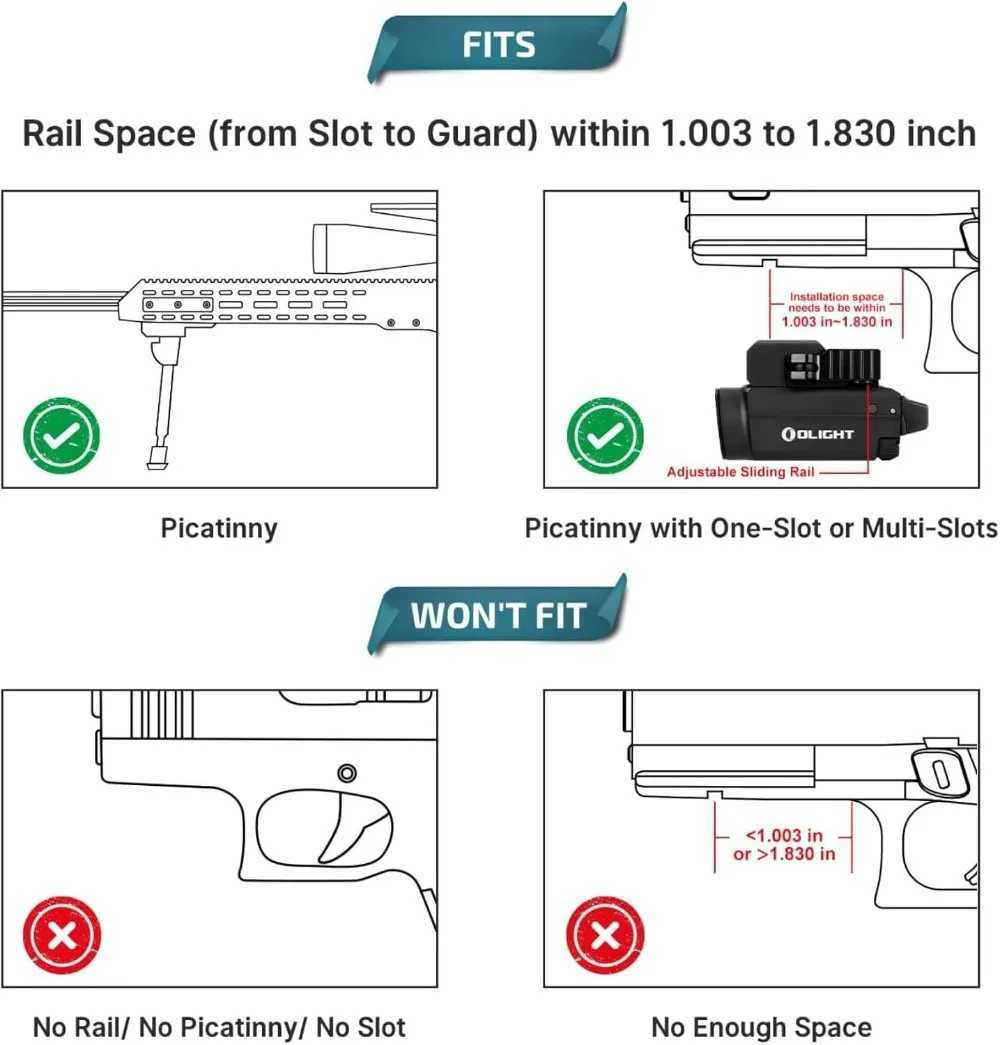 FITS

Rail Space (from Slot to Guard) within 1.003 to 1.830 inch

Picatinny

Installation space needs to be within 1.003 in~1.830 in

OLIGHT

Adjustable Sliding Rail

Picatinny with One-Slot or Multi-Slots

WON'T FIT

No Rail/ No Picatinny/ No Slot

<1.003 in or >1.830 in

No Enough Space