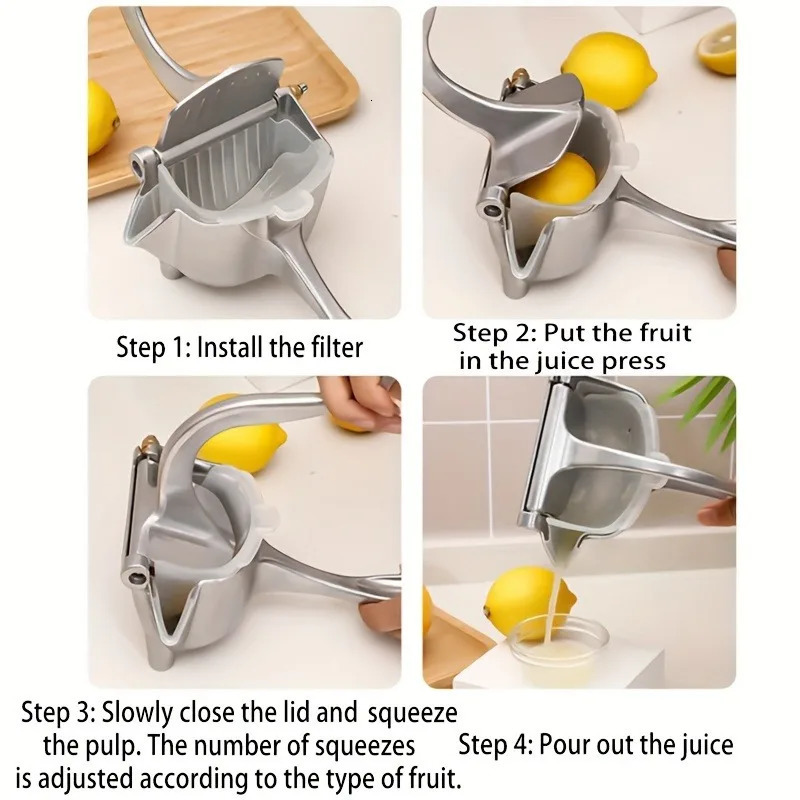 Step 1: Install the filter

Step 2: Put the fruit in the juice press

Step 3: Slowly close the lid and squeeze the pulp. The number of squeezes is adjusted according to the type of fruit.

Step 4: Pour out the juice