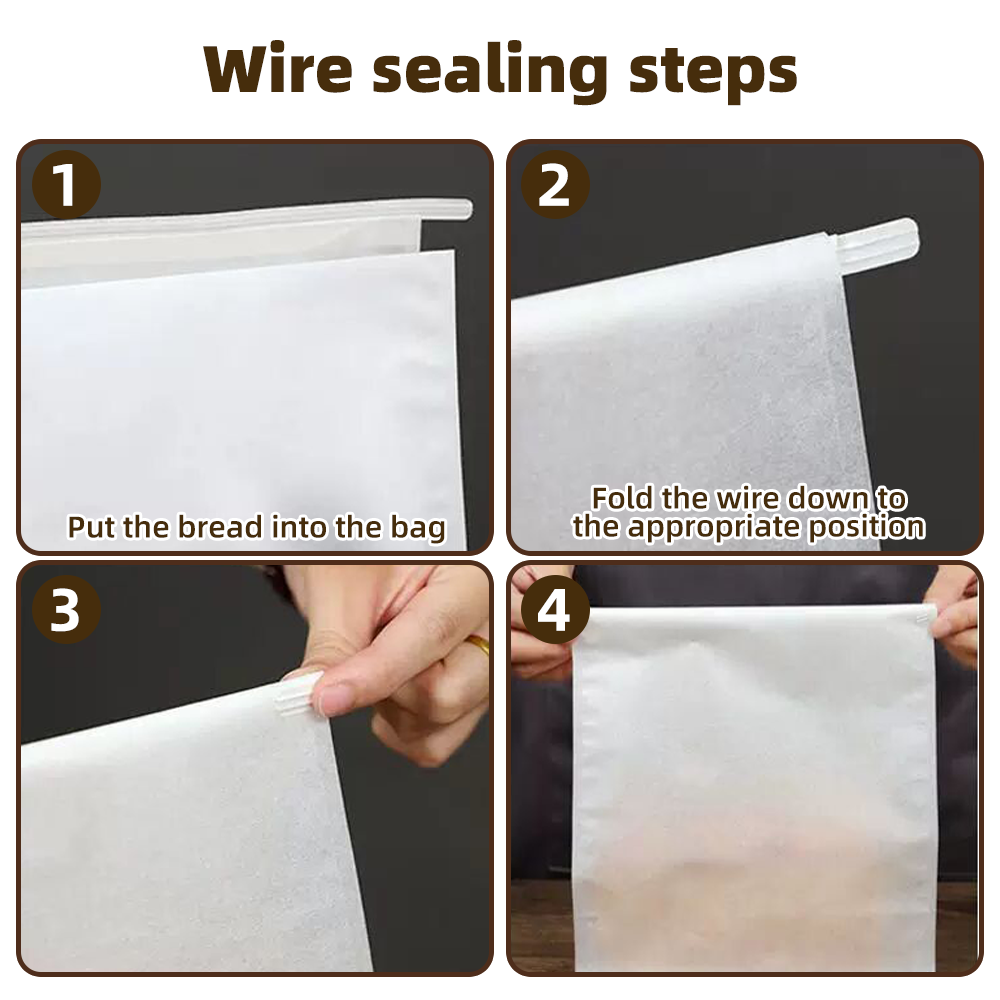 Wire sealing steps

1

Put the bread into the bag

2

Fold the wire down to the appropriate position

3

4