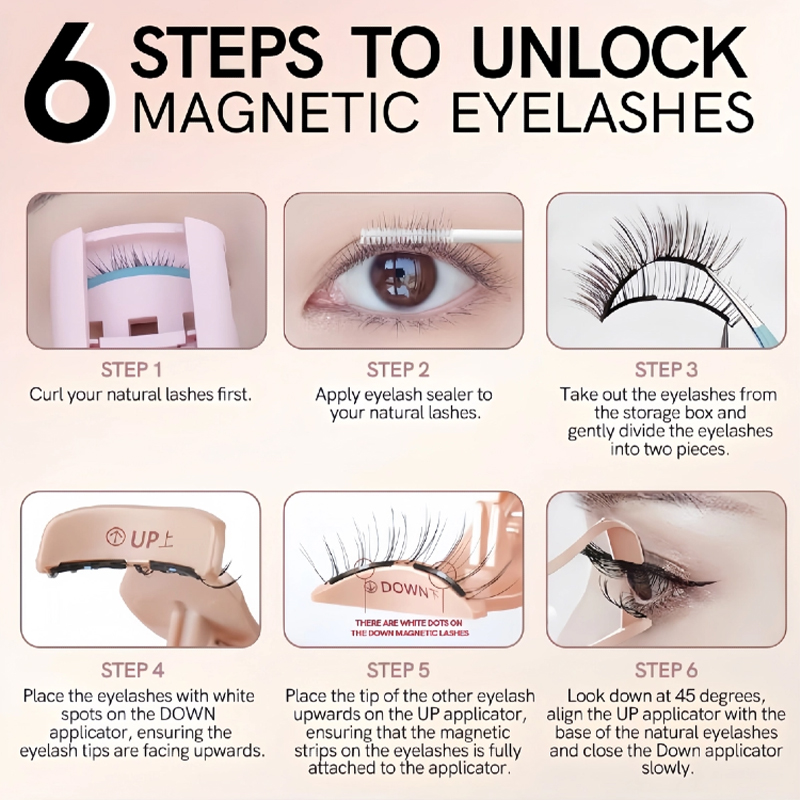 6 STEPS TO UNLOCK MAGNETIC EYELASHES

STEP 1
Curl your natural lashes first.

STEP 2
Apply eyelash sealer to your natural lashes.

STEP 3
Take out the eyelashes from the storage box and gently divide the eyelashes into two pieces.

UP上

STEP 4
Place the eyelashes with white spots on the DOWN applicator, ensuring the eyelash tips are facing upwards.

DOWN下
THERE ARE WHITE DOTS ON THE DOWN MAGNETIC LASHES

STEP 5
Place the tip of the other eyelash upwards on the UP applicator, ensuring that the magnetic strips on the eyelashes is fully attached to the applicator.

STEP 6
Look down at 45 degrees, align the UP applicator with the base of the natural eyelashes and close the Down applicator slowly.