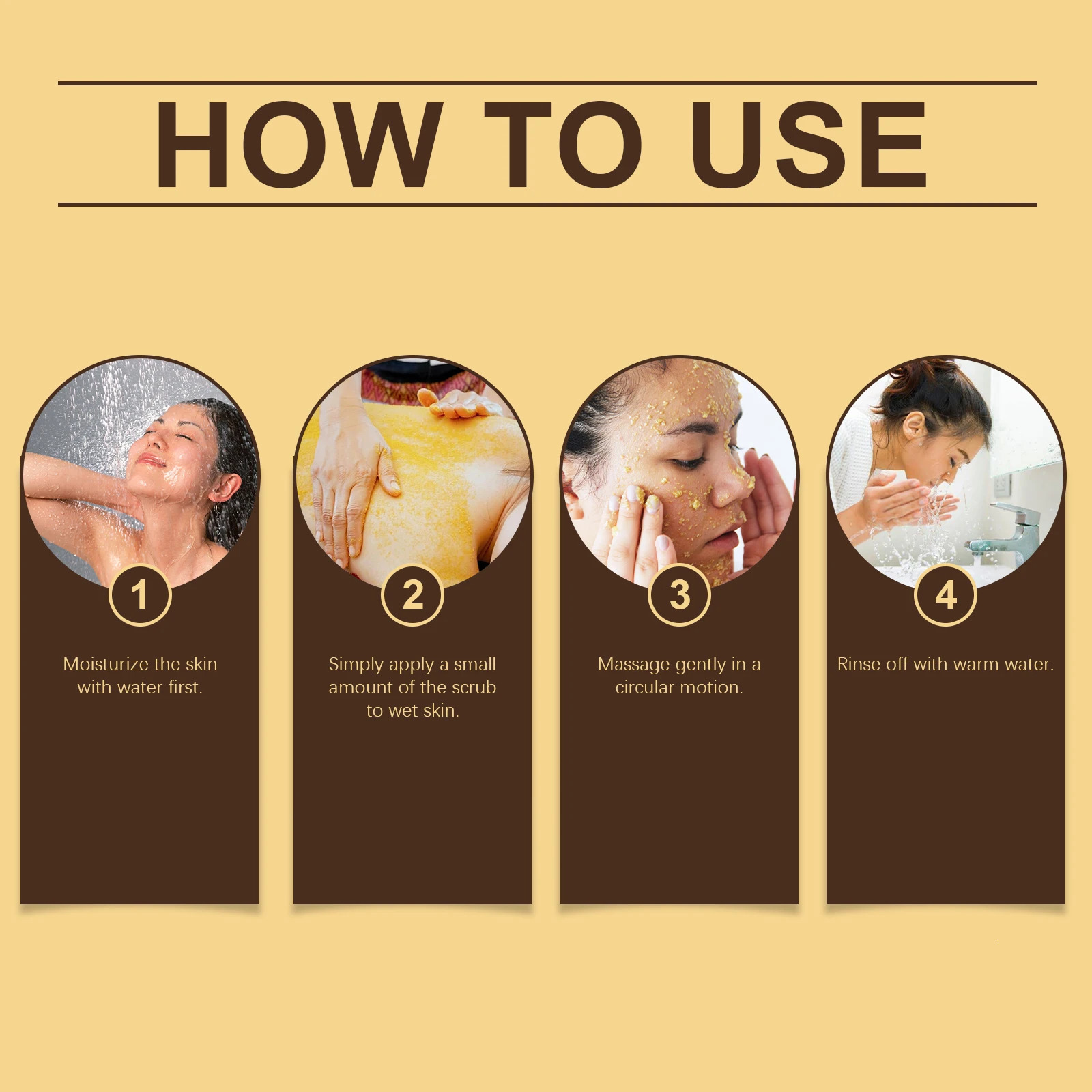 HOW TO USE

1

Moisturize the skin with water first.

2

Simply apply a small amount of the scrub to wet skin.

3

Massage gently in a circular motion.

4

Rinse off with warm water.