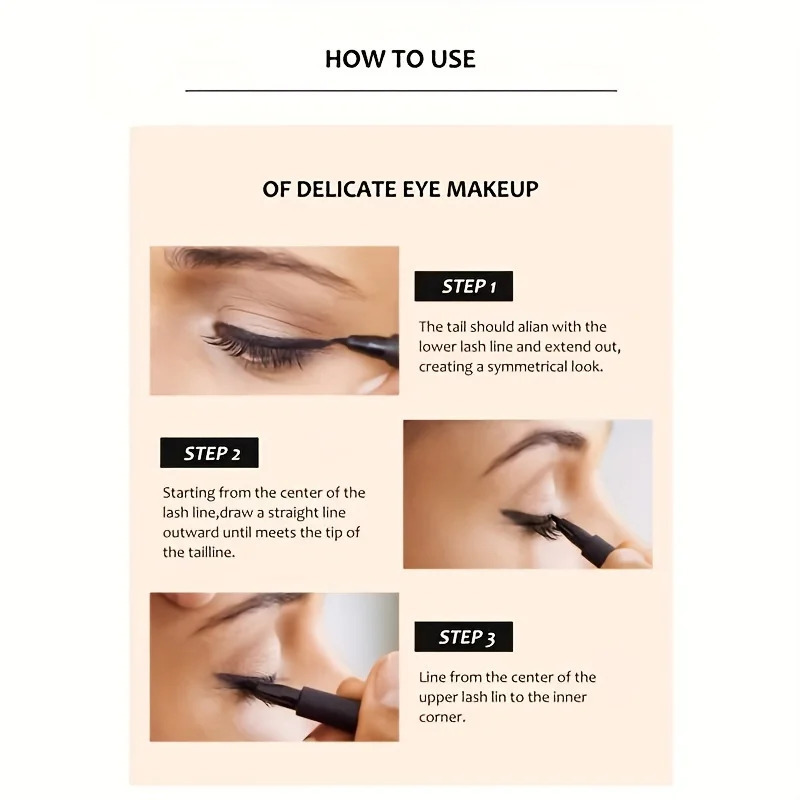 HOW TO USE

OF DELICATE EYE MAKEUP

STEP 1

The tail should alian with the lower lash line and extend out, creating a symmetrical look.

STEP 2

Starting from the center of the lash line,draw a straight line outward until meets the tip of the tailline.

STEP 3

Line from the center of the upper lash lin to the inner corner.