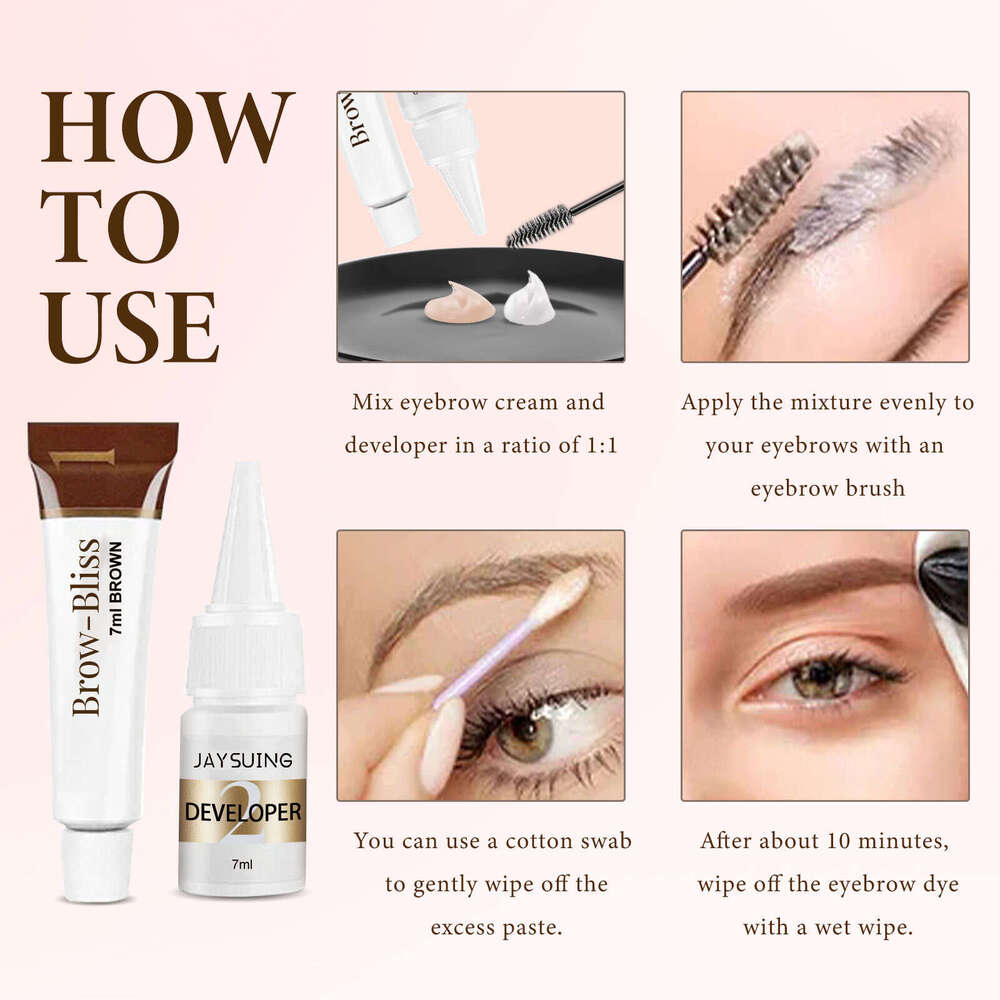 HOW TO USE

Brow

Mix eyebrow cream and developer in a ratio of 1:1

Apply the mixture evenly to your eyebrows with an eyebrow brush

1
Brow-Bliss
7ml BROWN

JAYSUING
2
DEVELOPER
7ml

You can use a cotton swab to gently wipe off the excess paste.

After about 10 minutes, wipe off the eyebrow dye with a wet wipe.