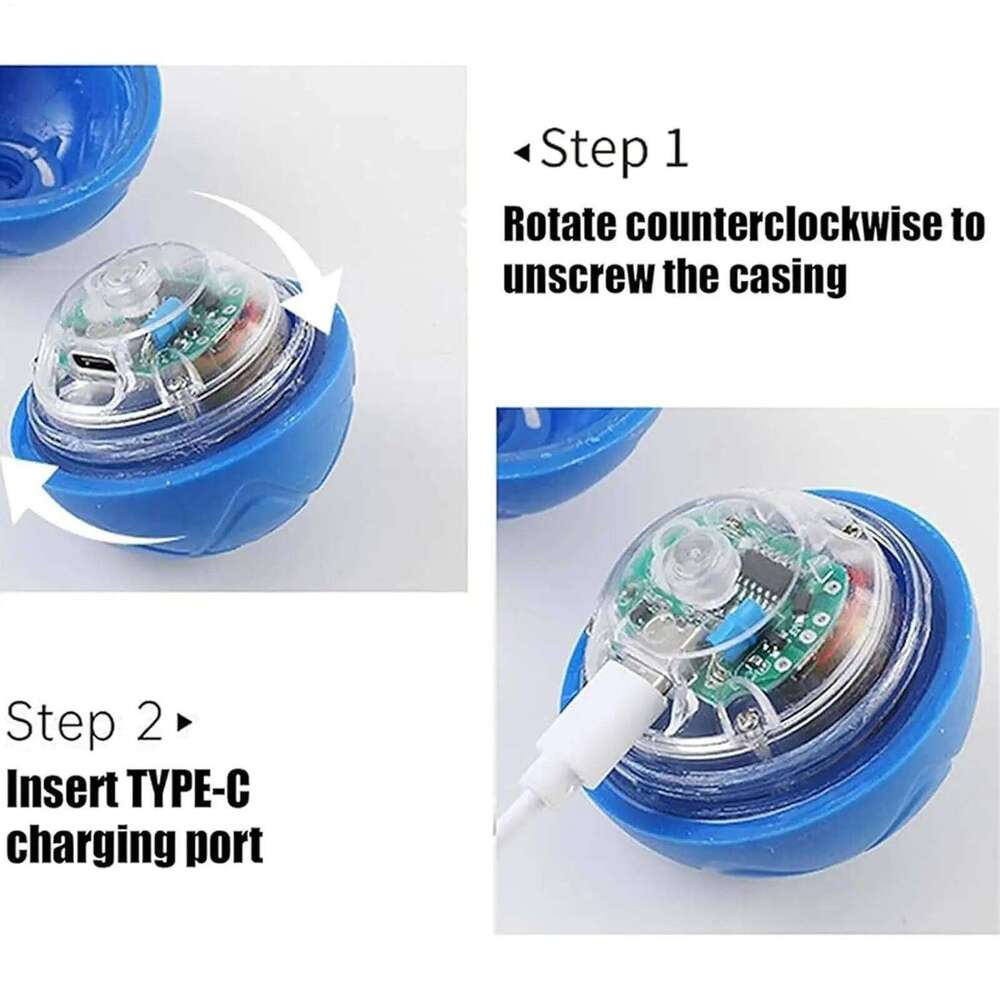 ◂Step 1

Rotate counterclockwise to unscrew the casing

Step 2▸

Insert TYPE-C charging port