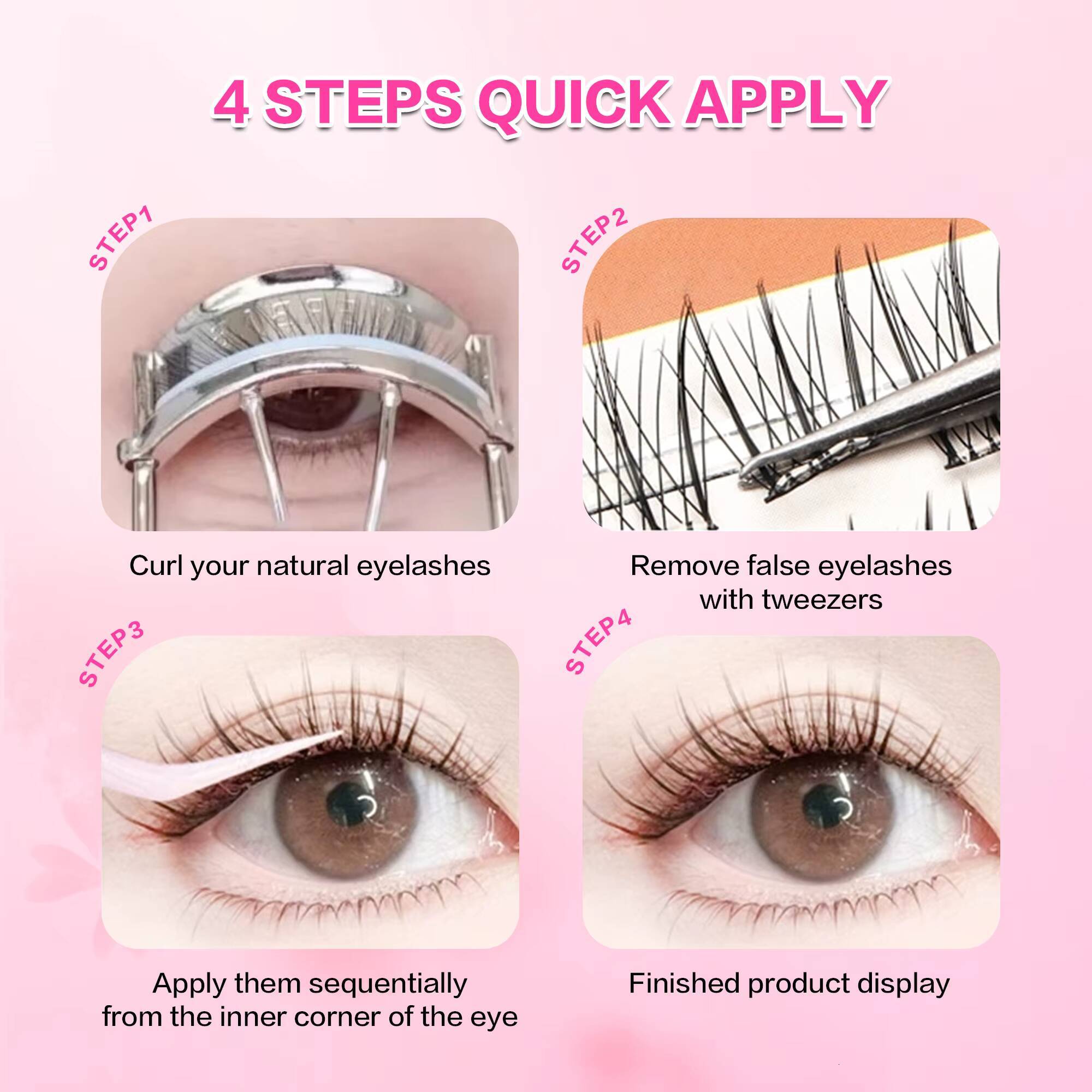 4 STEPS QUICK APPLY

STEP1

Curl your natural eyelashes

STEP2

Remove false eyelashes with tweezers

STEP3

Apply them sequentially from the inner corner of the eye

STEP4

Finished product display