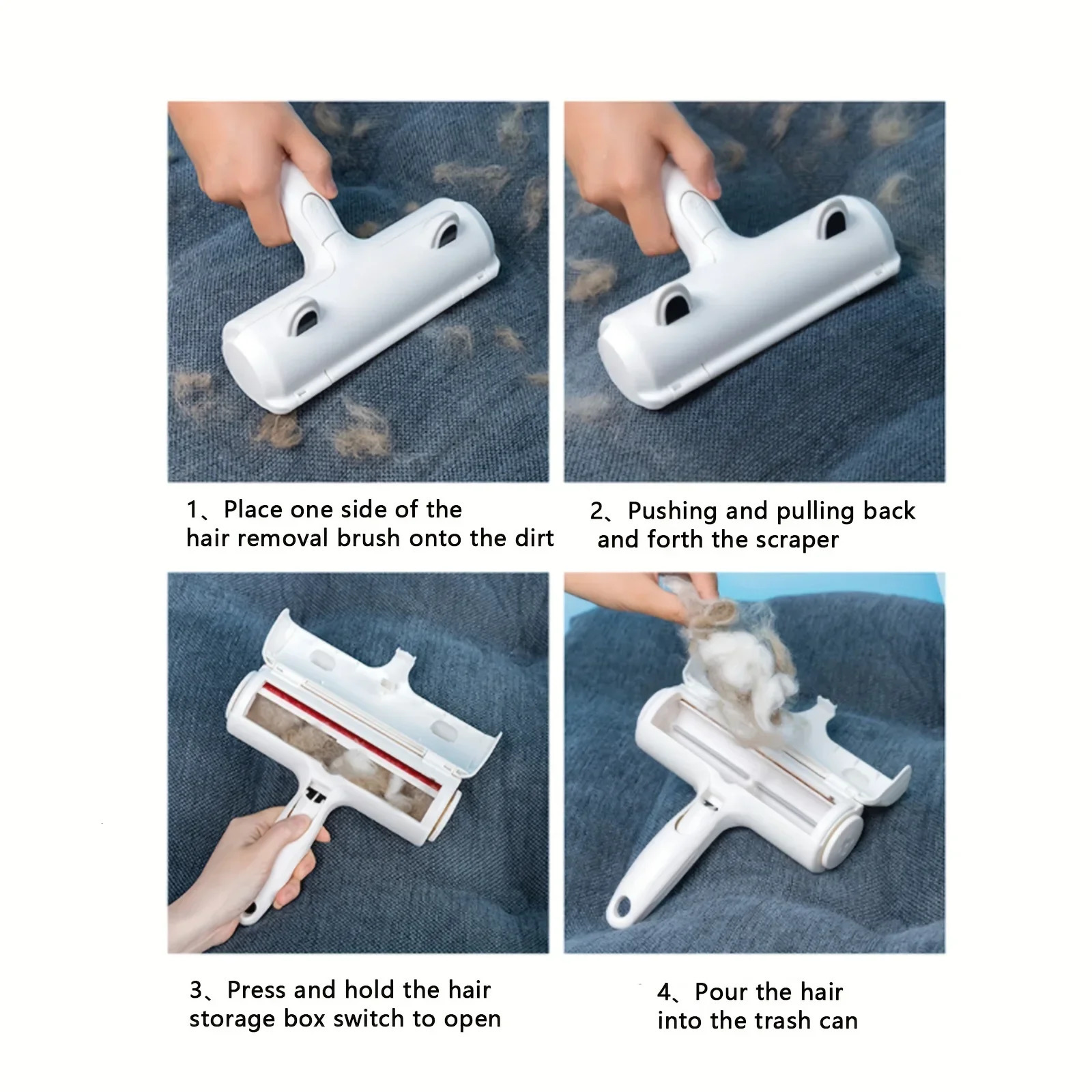 1、Place one side of the hair removal brush onto the dirt

2、Pushing and pulling back and forth the scraper

3、Press and hold the hair storage box switch to open

4、Pour the hair into the trash can