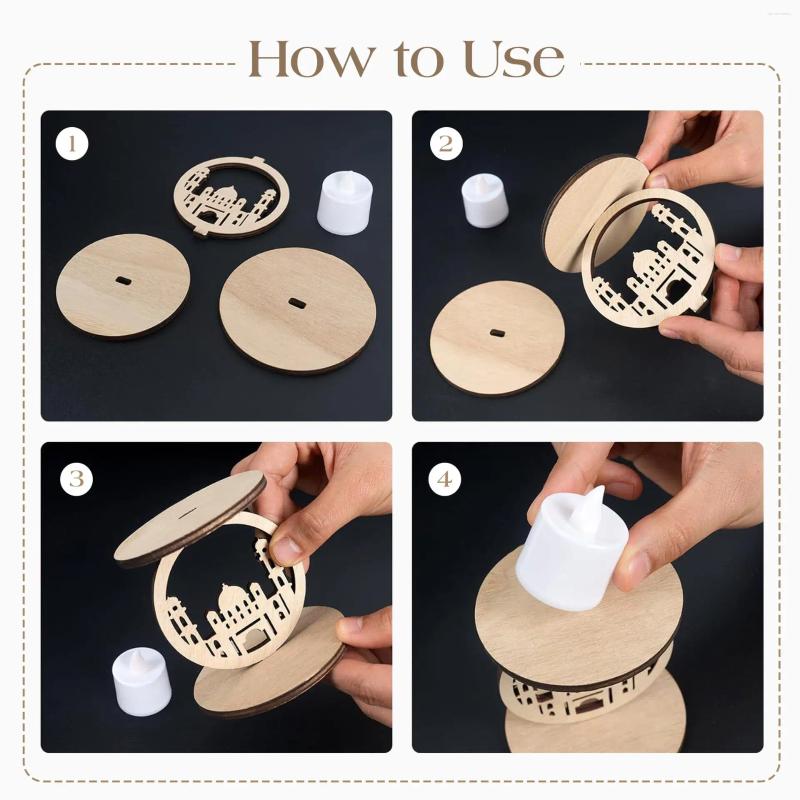 How to Use

1

2

3

4