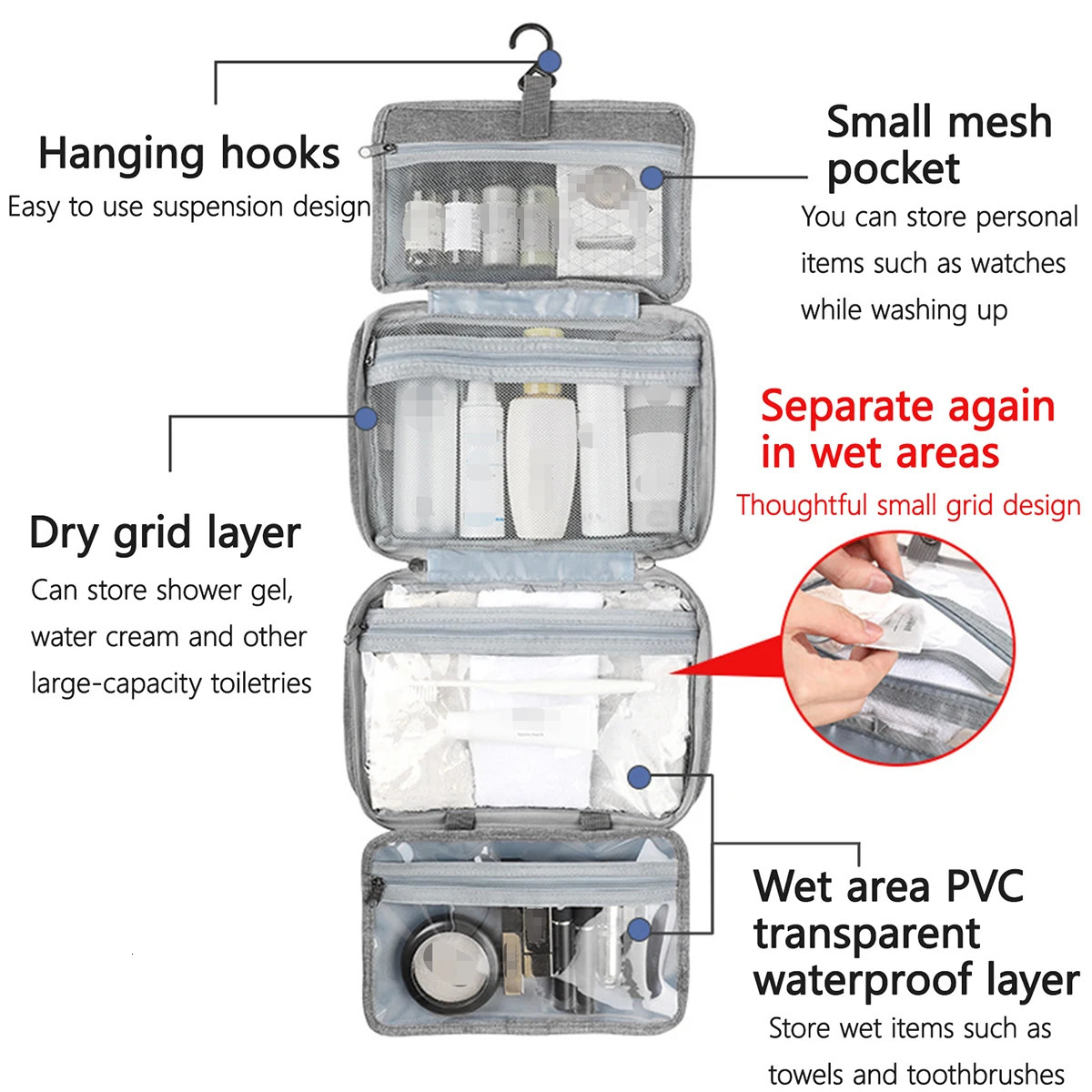 Hanging hooks
Easy to use suspension design

Small mesh pocket
You can store personal items such as watches while washing up

Separate again in wet areas
Thoughtful small grid design

Dry grid layer
Can store shower gel, water cream and other large-capacity toiletries

Wet area PVC transparent waterproof layer
Store wet items such as towels and toothbrushes