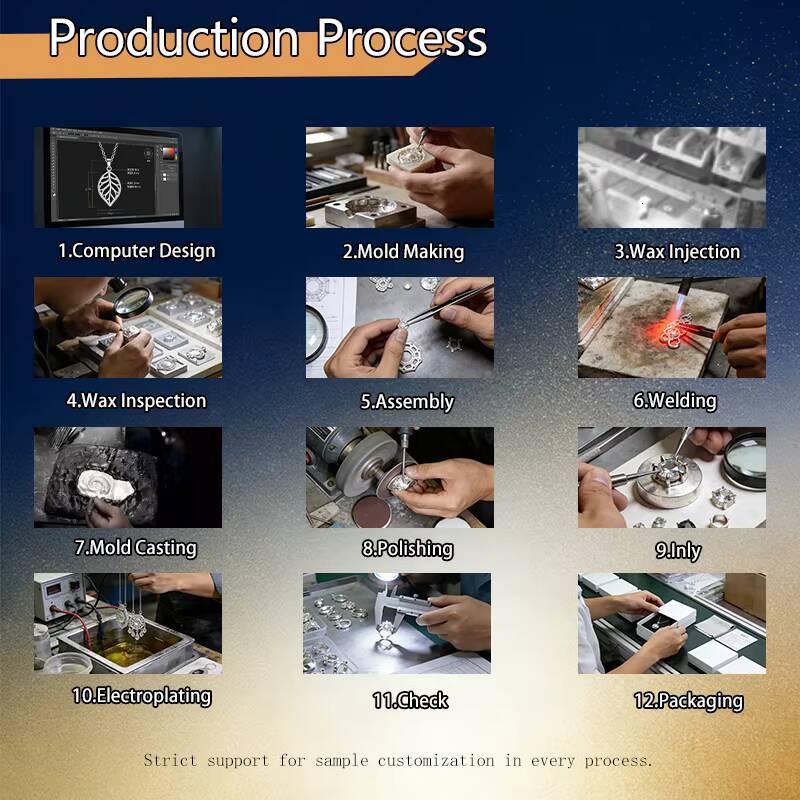 Production Process

1.Computer Design

2.Mold Making

3.Wax Injection

4.Wax Inspection

5.Assembly

6.Welding

7.Mold Casting

8.Polishing

9.Inly

10.Electroplating

11.Check

12.Packaging

Strict support for sample customization in every process.