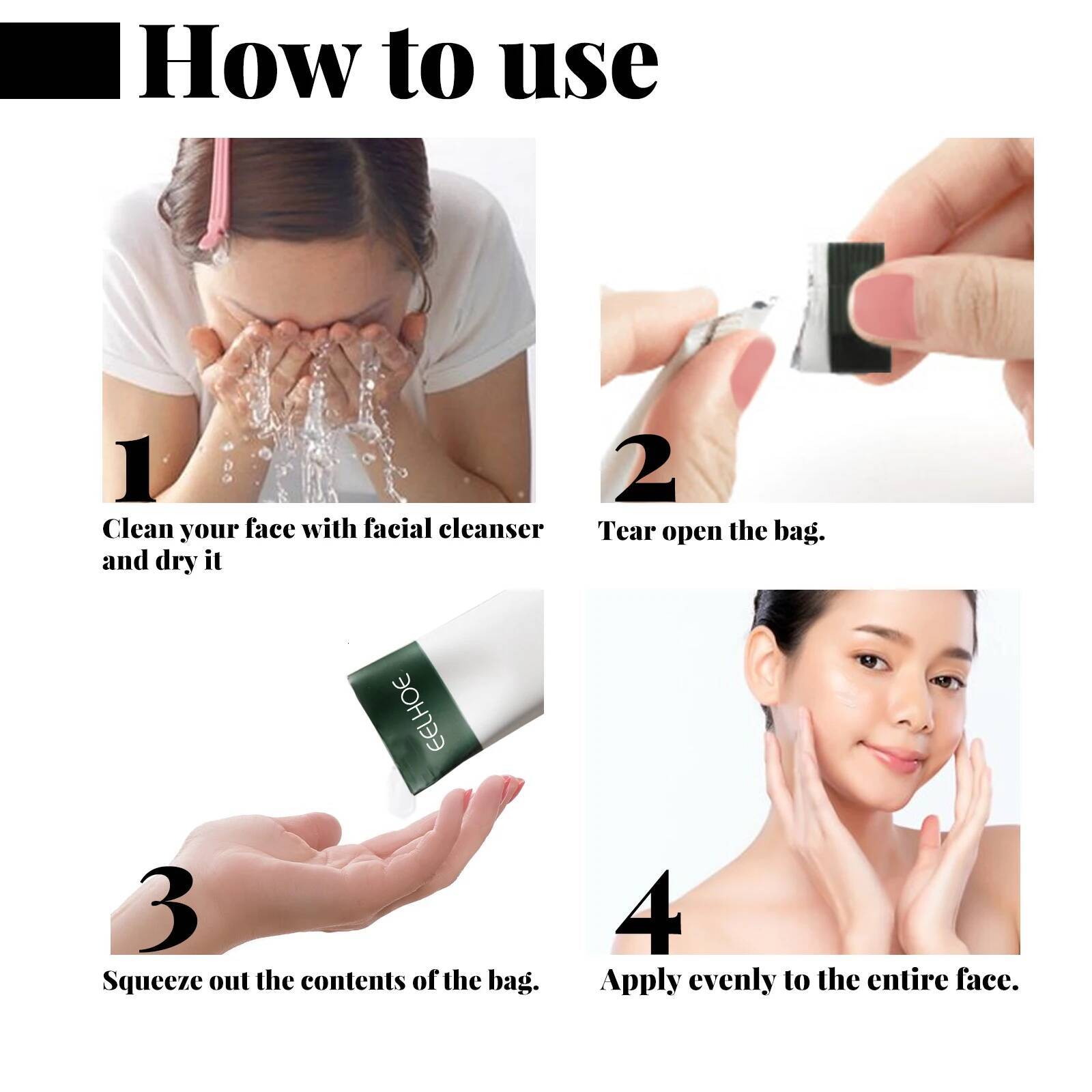 How to use

1

Clean your face with facial cleanser and dry it

2

Tear open the bag.

EELHOE

3

Squeeze out the contents of the bag.

4

Apply evenly to the entire face.