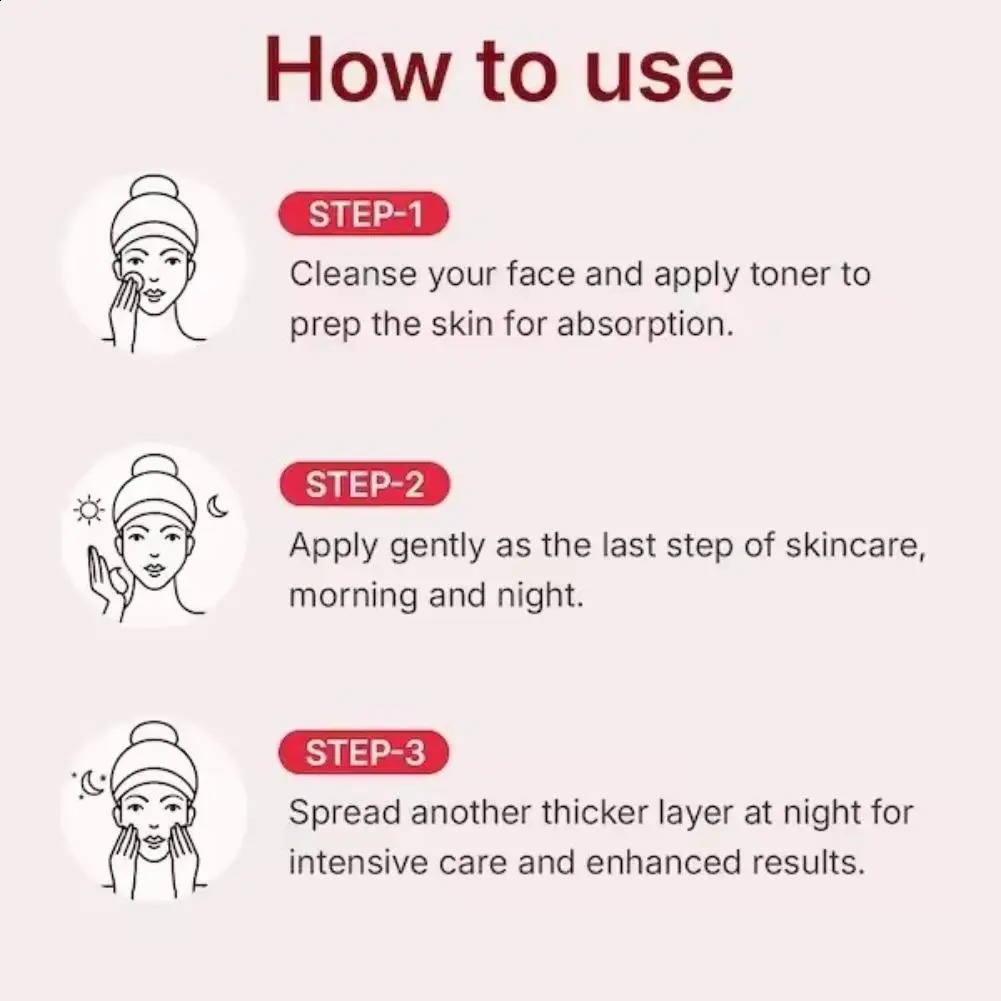 How to use

STEP-1

Cleanse your face and apply toner to prep the skin for absorption.

STEP-2

Apply gently as the last step of skincare, morning and night.

STEP-3

Spread another thicker layer at night for intensive care and enhanced results.