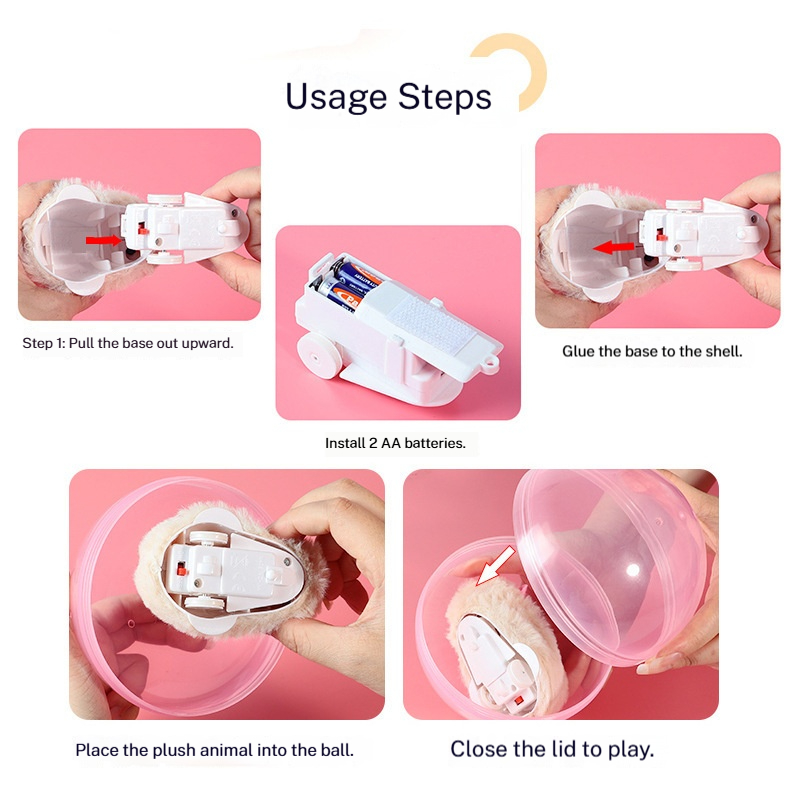 Usage Steps

Step 1: Pull the base out upward.

Install 2 AA batteries.

Glue the base to the shell.

Place the plush animal into the ball.

Close the lid to play.