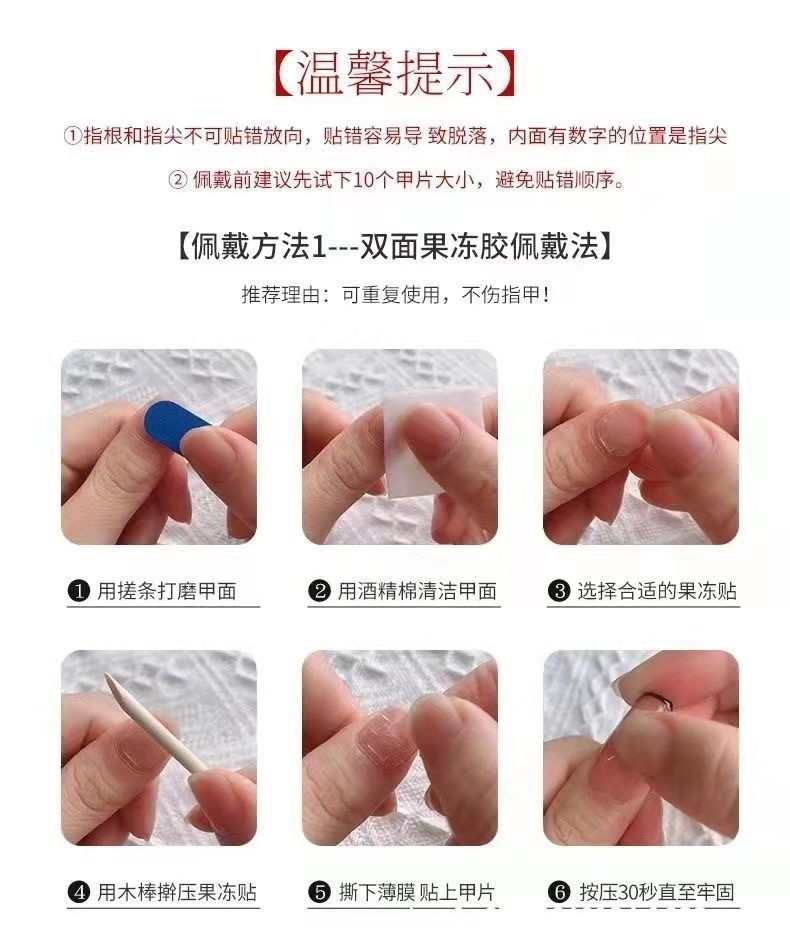 【温馨提示】

①指根和指尖不可贴错放向，贴错容易导 致脱落，内面有数字的位置是指尖

② 佩戴前建议先试下10个甲片大小，避免贴错顺序。

【佩戴方法1---双面果冻胶佩戴法】

推荐理由：可重复使用，不伤指甲！

❶ 用搓条打磨甲面

❷ 用酒精棉清洁甲面

❸ 选择合适的果冻贴

❹ 用木棒擀压果冻贴

❺ 撕下薄膜 贴上甲片

❻ 按压30秒直至牢固