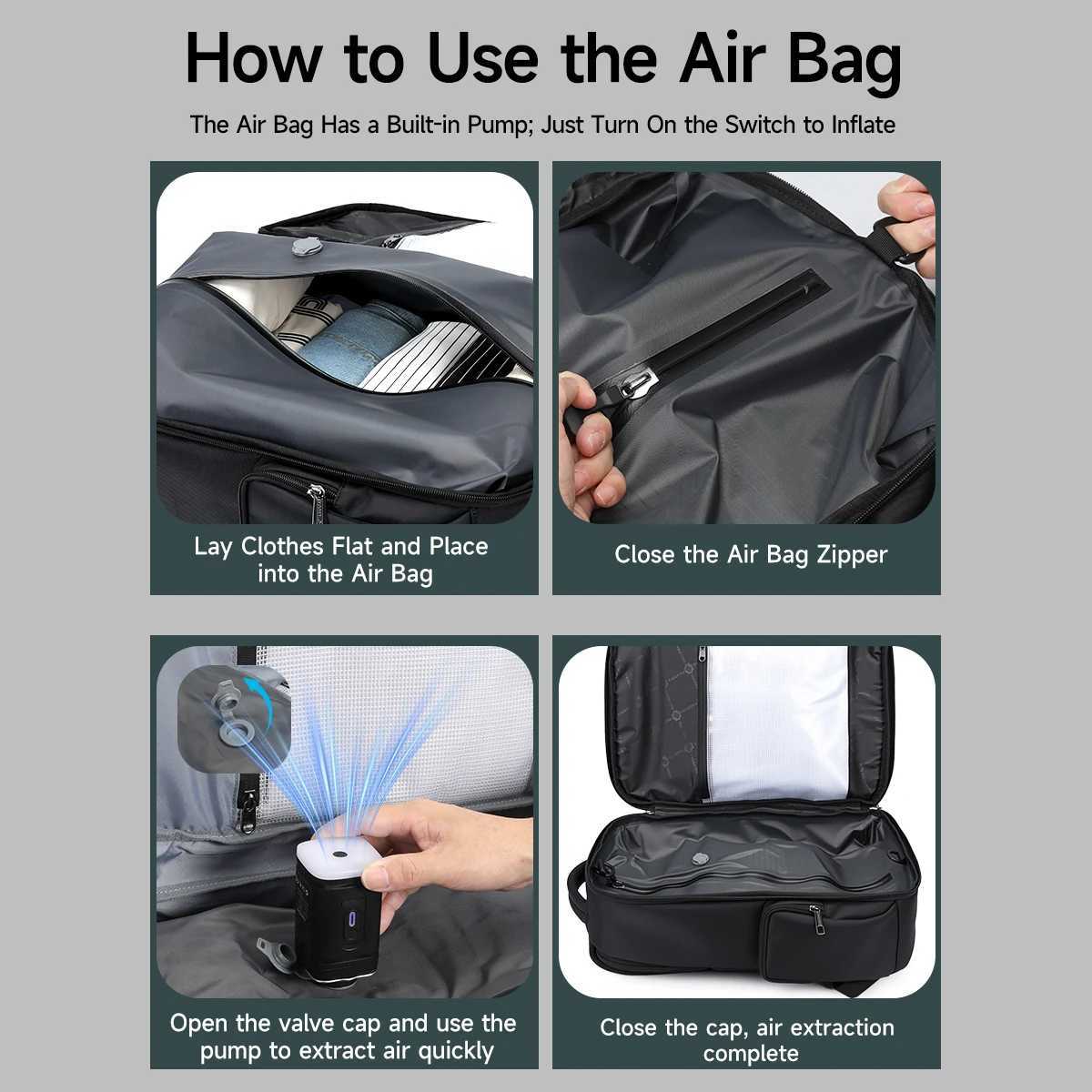 How to Use the Air Bag

The Air Bag Has a Built-in Pump; Just Turn On the Switch to Inflate

Lay Clothes Flat and Place into the Air Bag

Close the Air Bag Zipper

Open the valve cap and use the pump to extract air quickly

Close the cap, air extraction complete