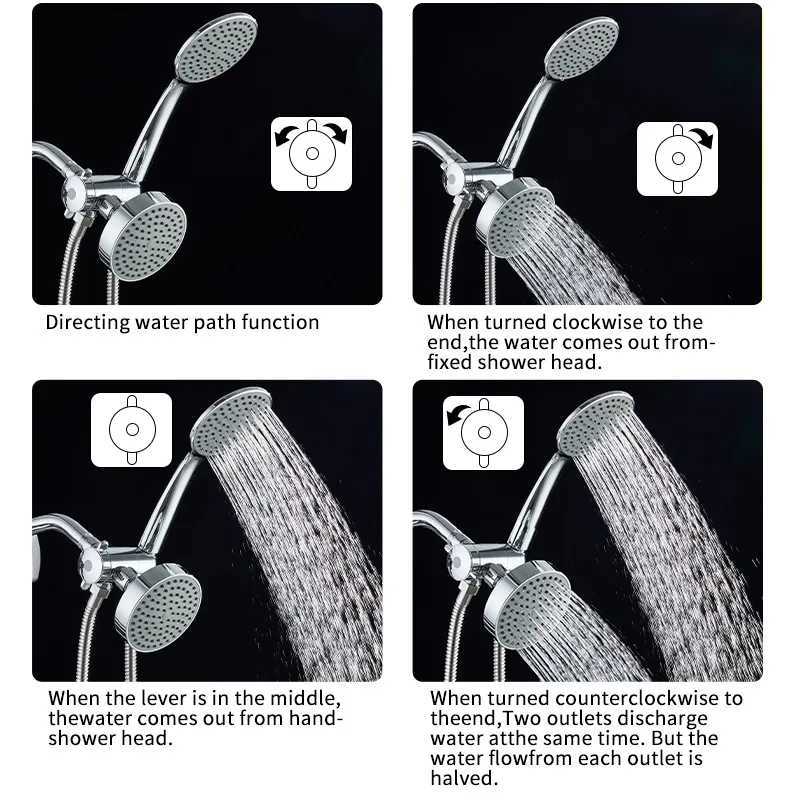 Directing water path function

When turned clockwise to the end,the water comes out from-fixed shower head.

When the lever is in the middle, thewater comes out from hand-shower head.

When turned counterclockwise to theend,Two outlets discharge water atthe same time. But the water flowfrom each outlet is halved.