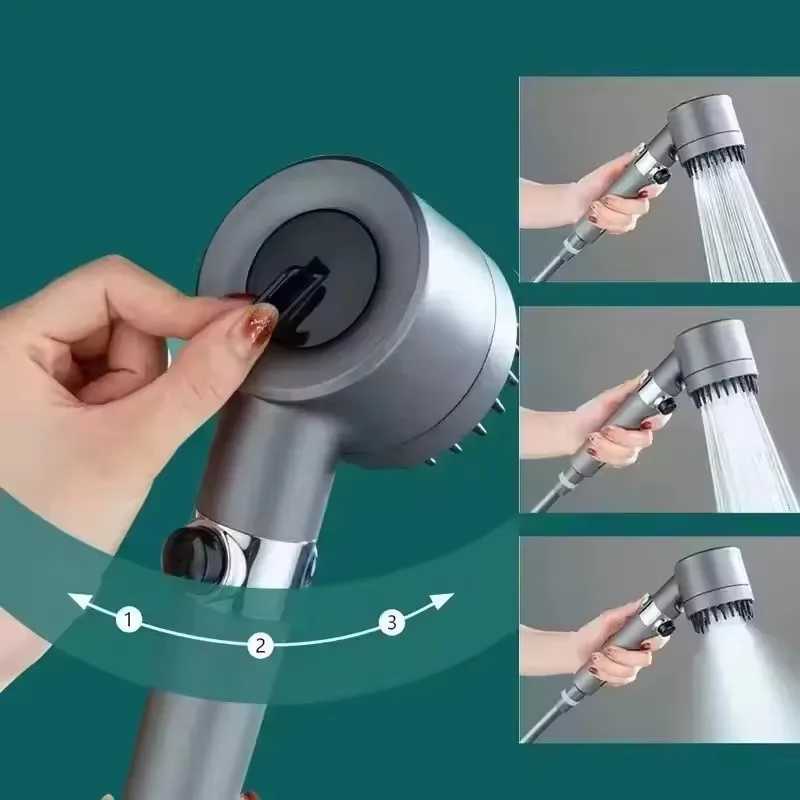 1
2
3