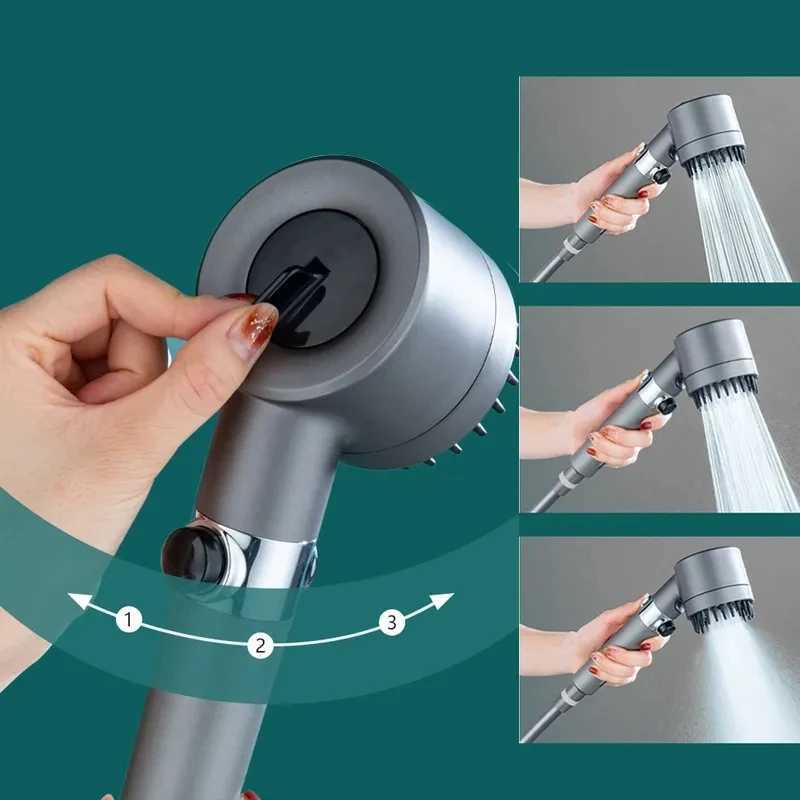 1
2
3