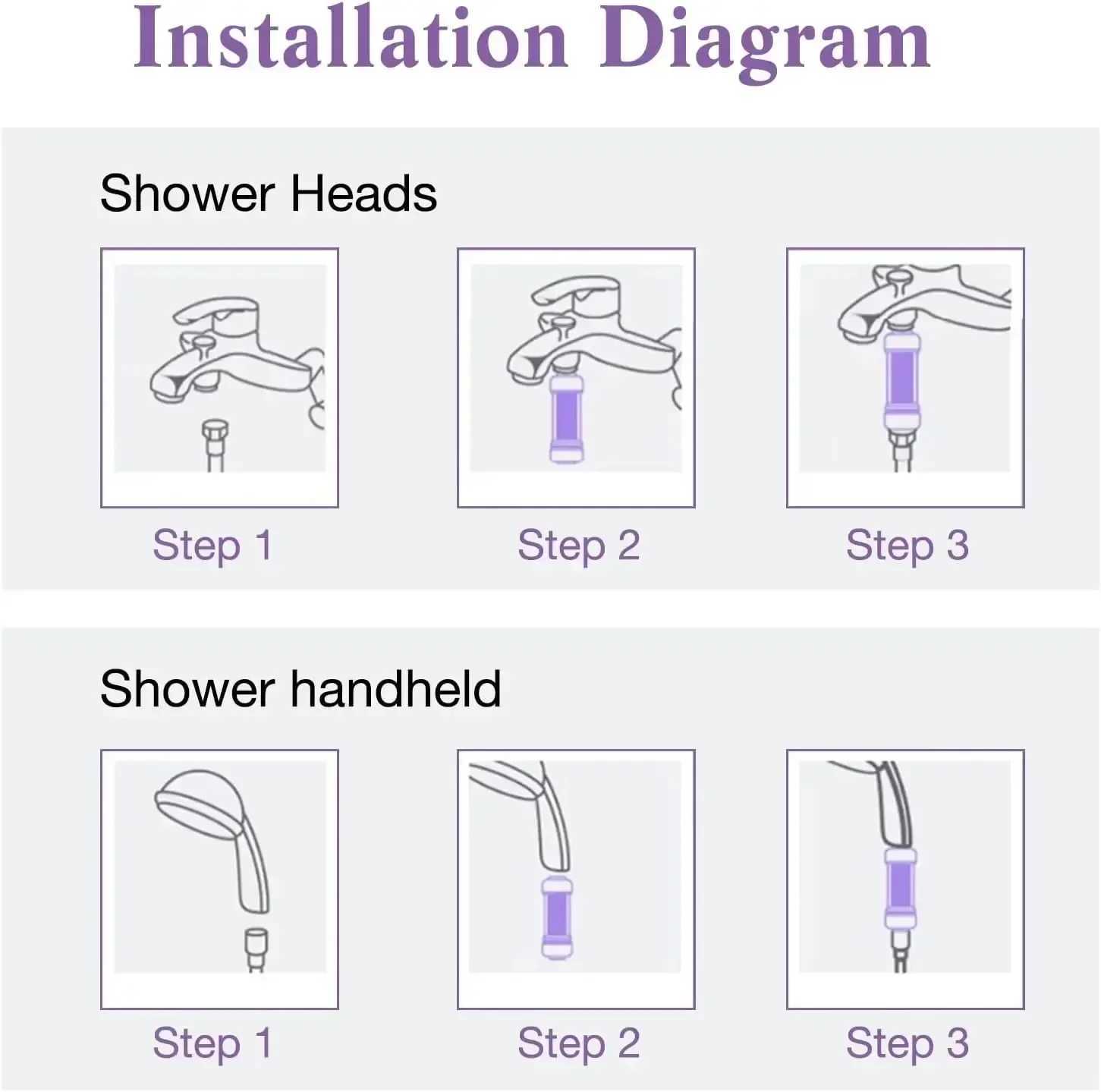 Installation Diagram

Shower Heads

Step 1

Step 2

Step 3

Shower handheld

Step 1

Step 2

Step 3