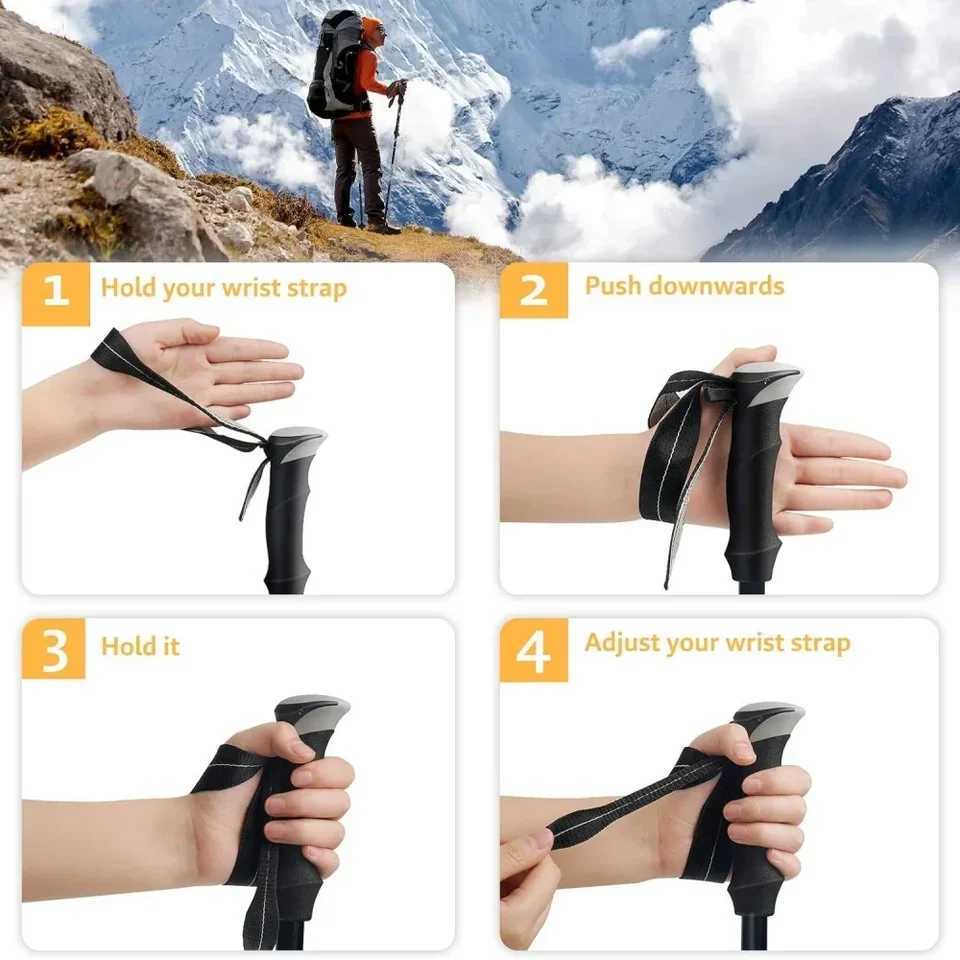 1 Hold your wrist strap

2 Push downwards

3 Hold it

4 Adjust your wrist strap