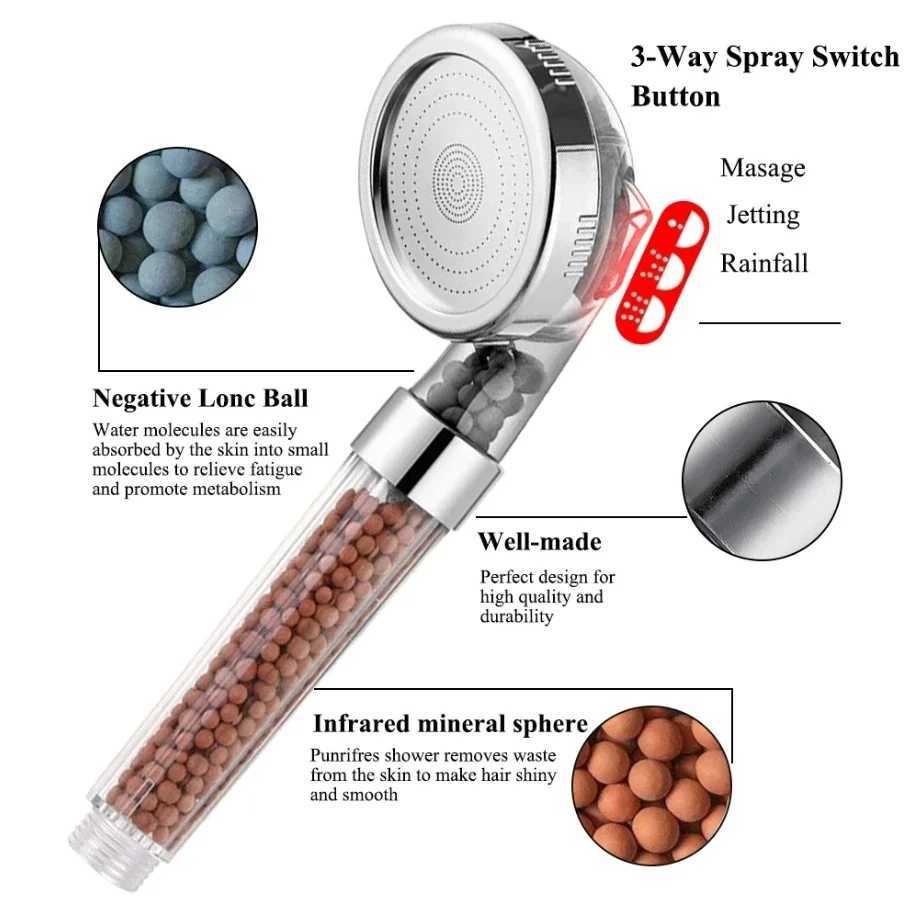 3-Way Spray Switch Button

Masage
Jetting
Rainfall

Negative Lonc Ball
Water molecules are easily absorbed by the skin into small molecules to relieve fatigue and promote metabolism

Well-made
Perfect design for high quality and durability

Infrared mineral sphere
Punrifres shower removes waste from the skin to make hair shiny and smooth