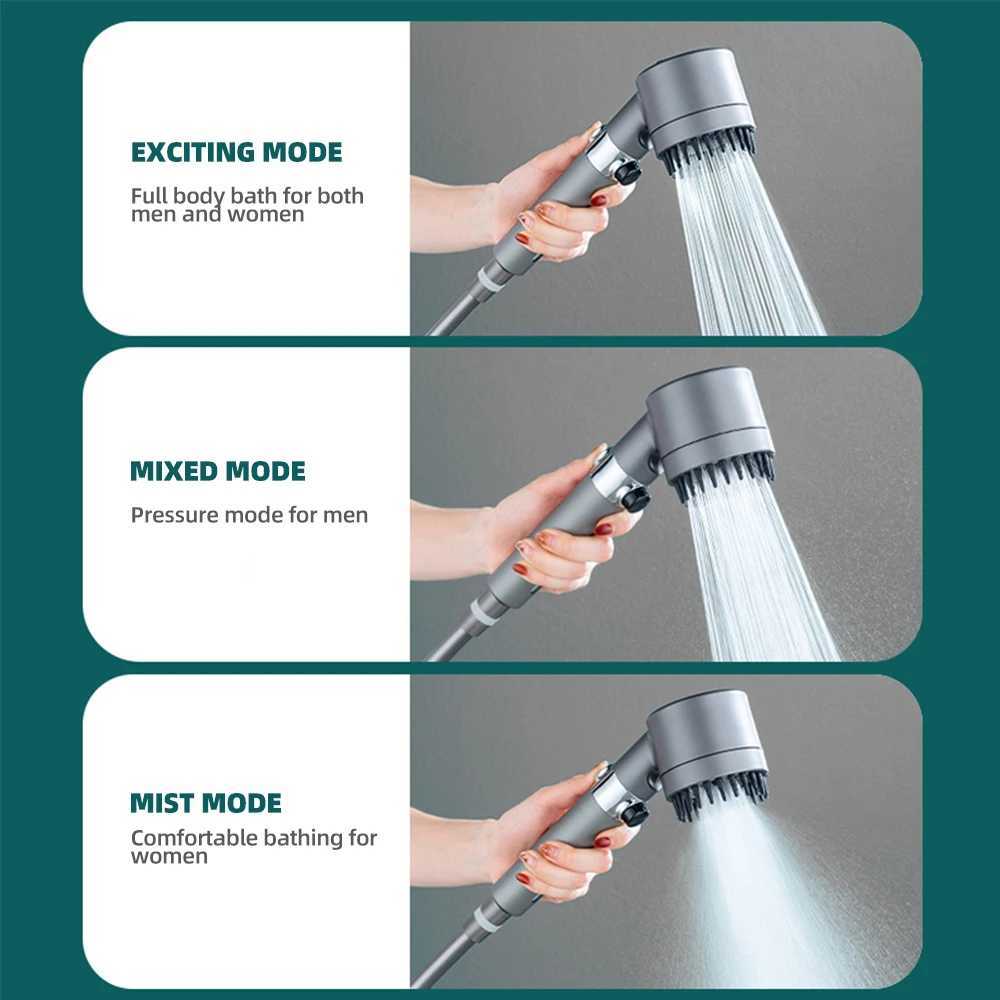 EXCITING MODE

Full body bath for both men and women

MIXED MODE

Pressure mode for men

MIST MODE

Comfortable bathing for women