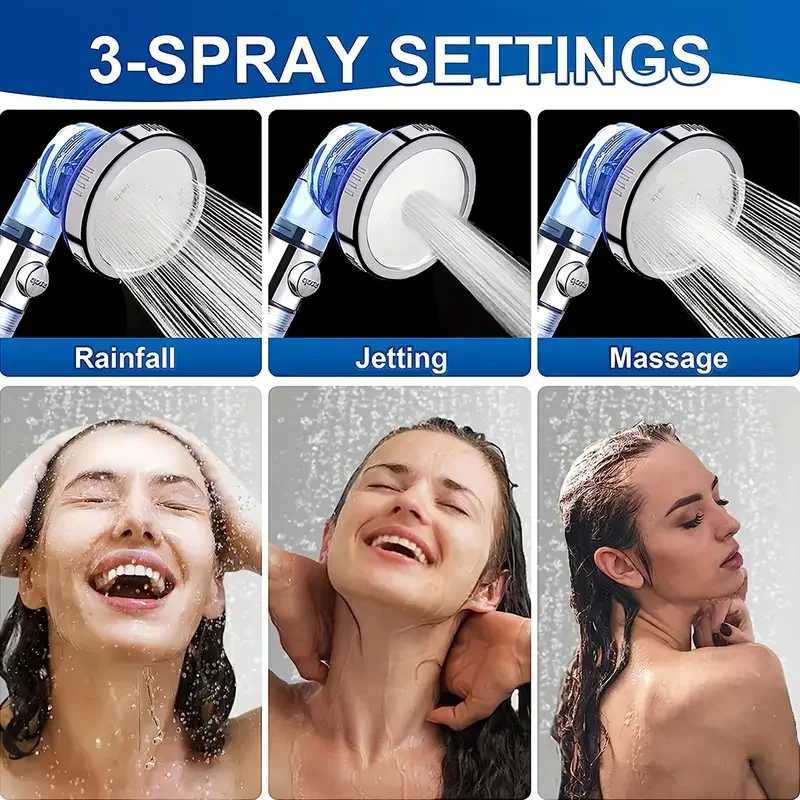 3-SPRAY SETTINGS

Rainfall

Jetting

Massage