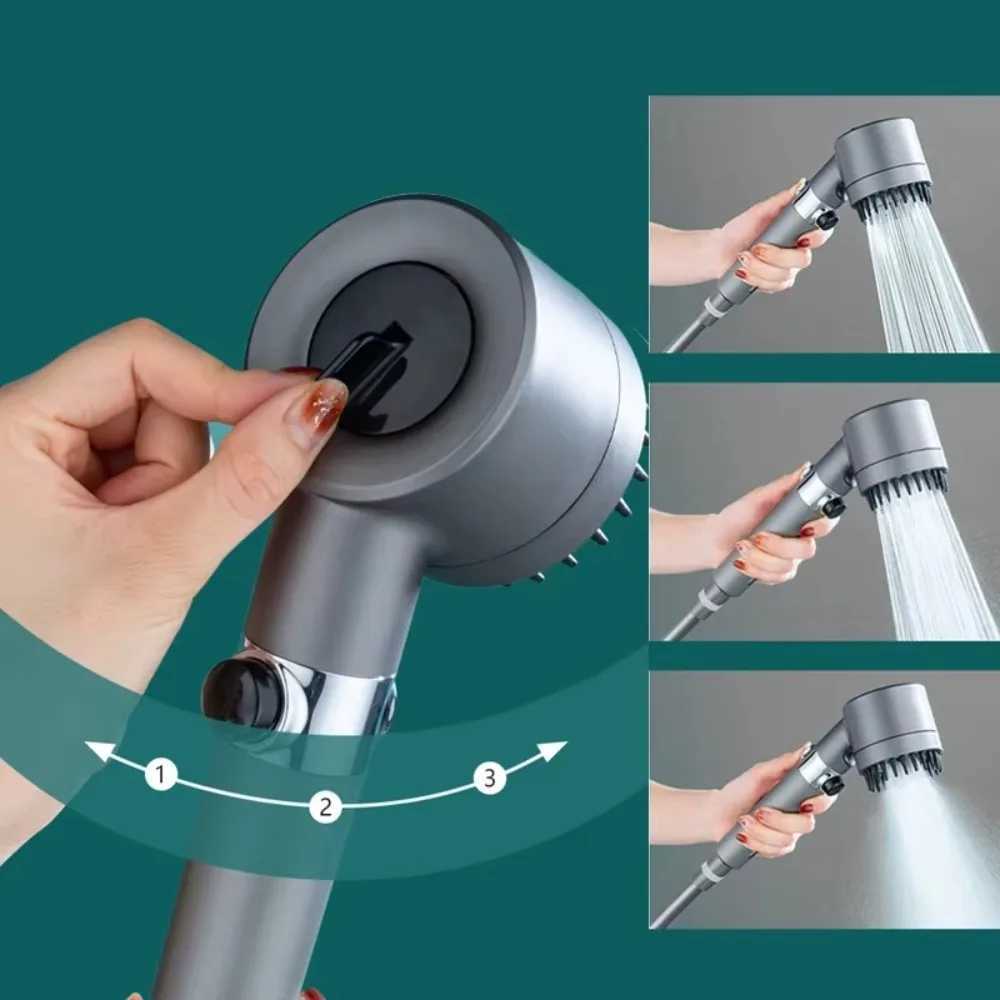 1
2
3