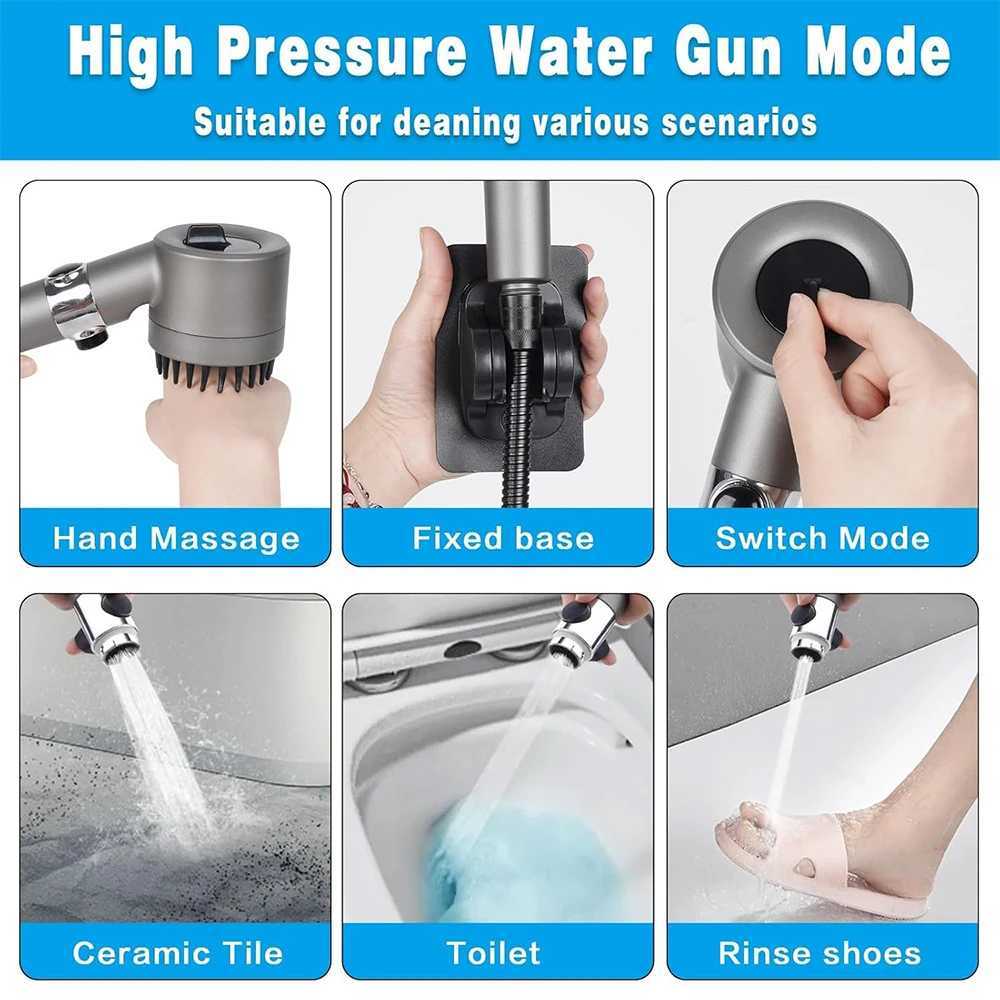 High Pressure Water Gun Mode
Suitable for deaning various scenarios

Hand Massage

Fixed base

Switch Mode

Ceramic Tile

Toilet

Rinse shoes