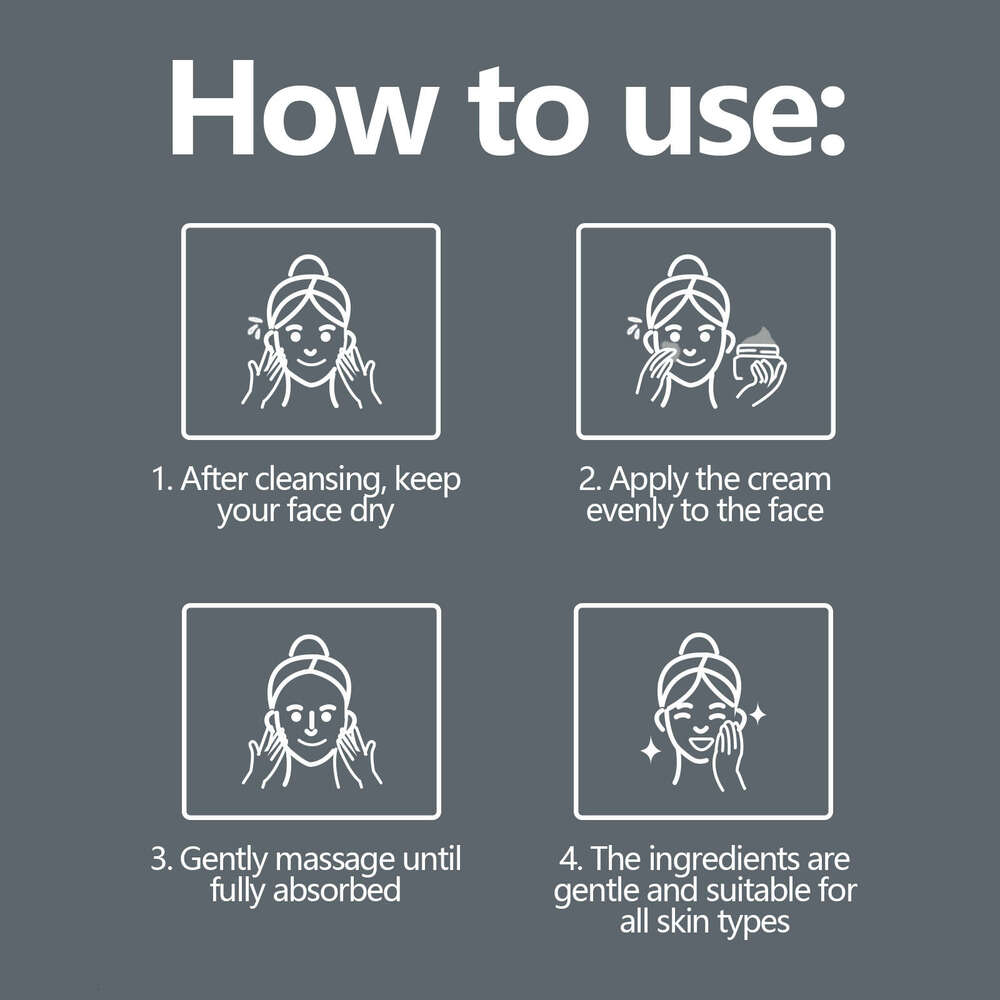 How to use:

1. After cleansing, keep your face dry

2. Apply the cream evenly to the face

3. Gently massage until fully absorbed

4. The ingredients are gentle and suitable for all skin types