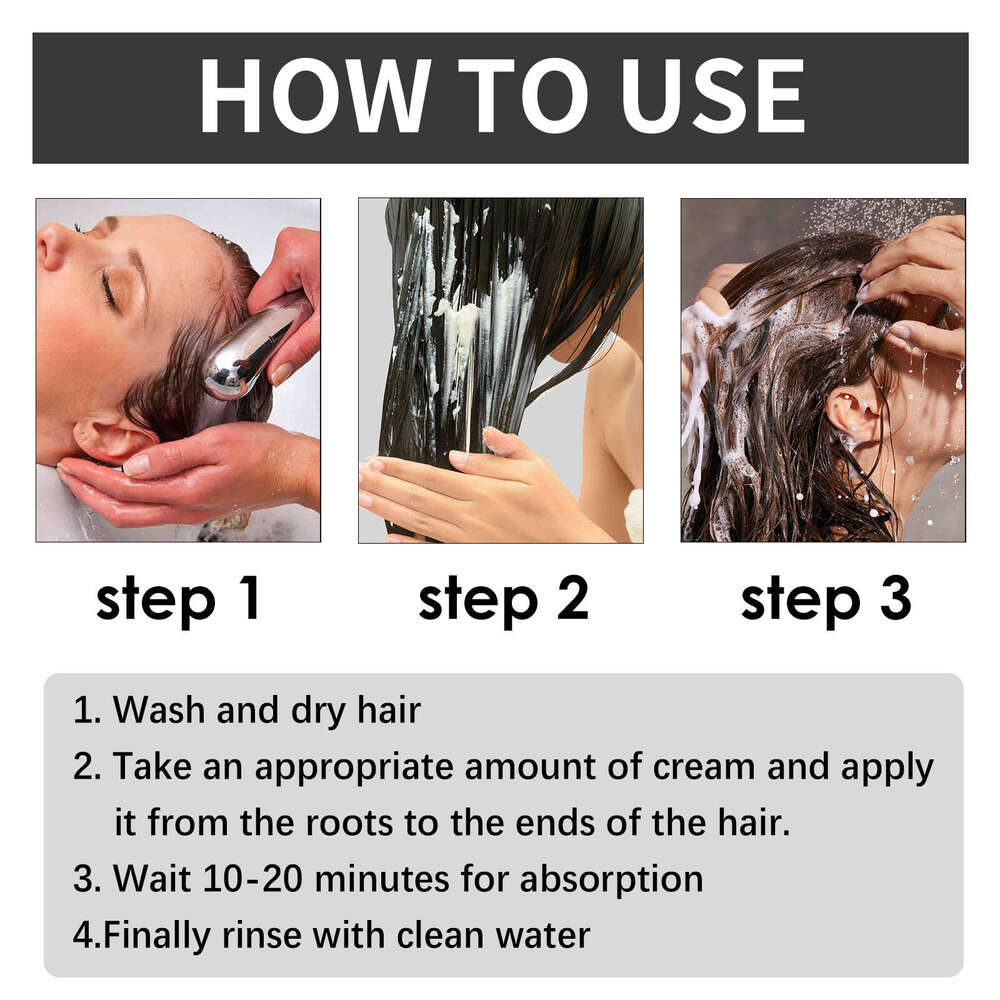 HOW TO USE

step 1

step 2

step 3

1. Wash and dry hair
2. Take an appropriate amount of cream and apply it from the roots to the ends of the hair.
3. Wait 10-20 minutes for absorption
4.Finally rinse with clean water