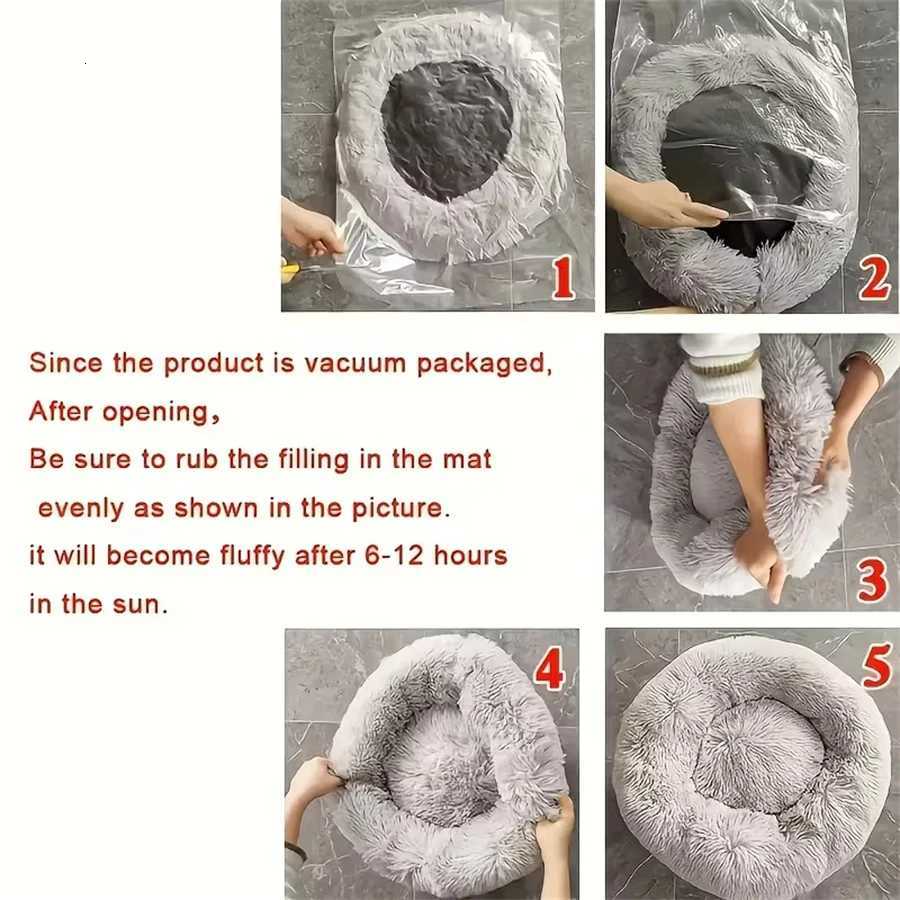 1

2

Since the product is vacuum packaged,
After opening,
Be sure to rub the filling in the mat
evenly as shown in the picture.
it will become fluffy after 6-12 hours
in the sun.

3

4

5