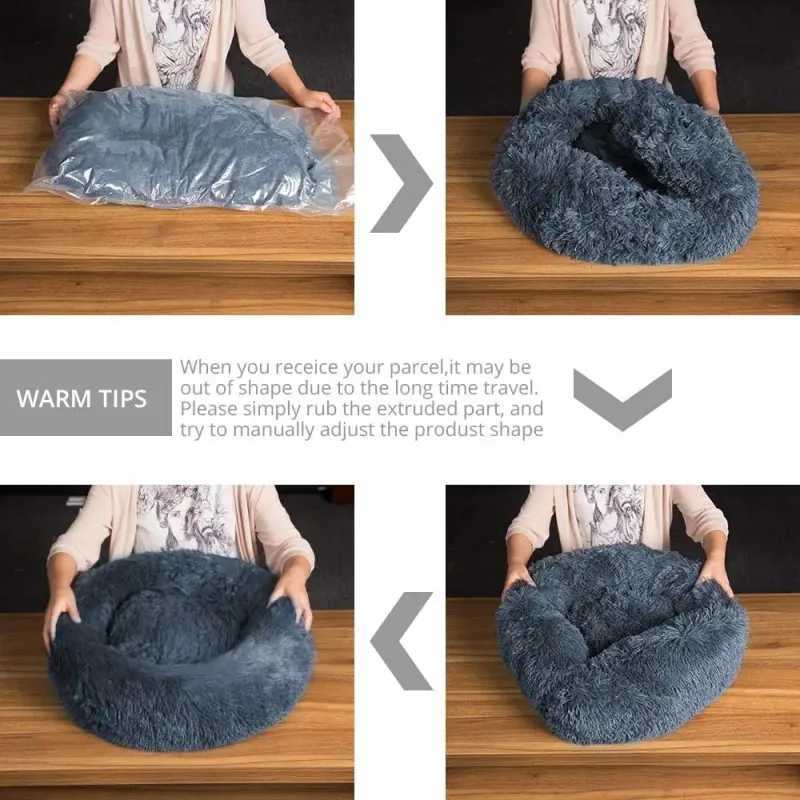 WARM TIPS

When you receice your parcel,it may be out of shape due to the long time travel. Please simply rub the extruded part, and try to manually adjust the produst shape