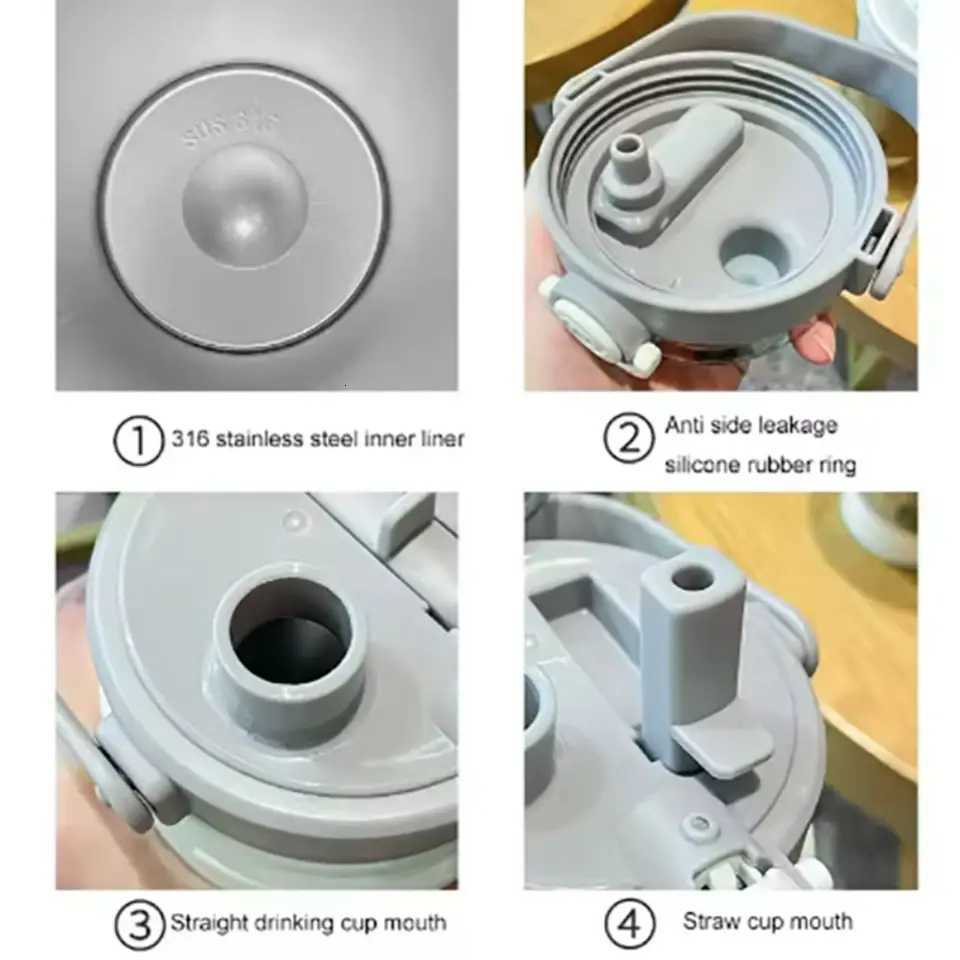 SUS 316

① 316 stainless steel inner liner

② Anti side leakage silicone rubber ring

③ Straight drinking cup mouth

④ Straw cup mouth