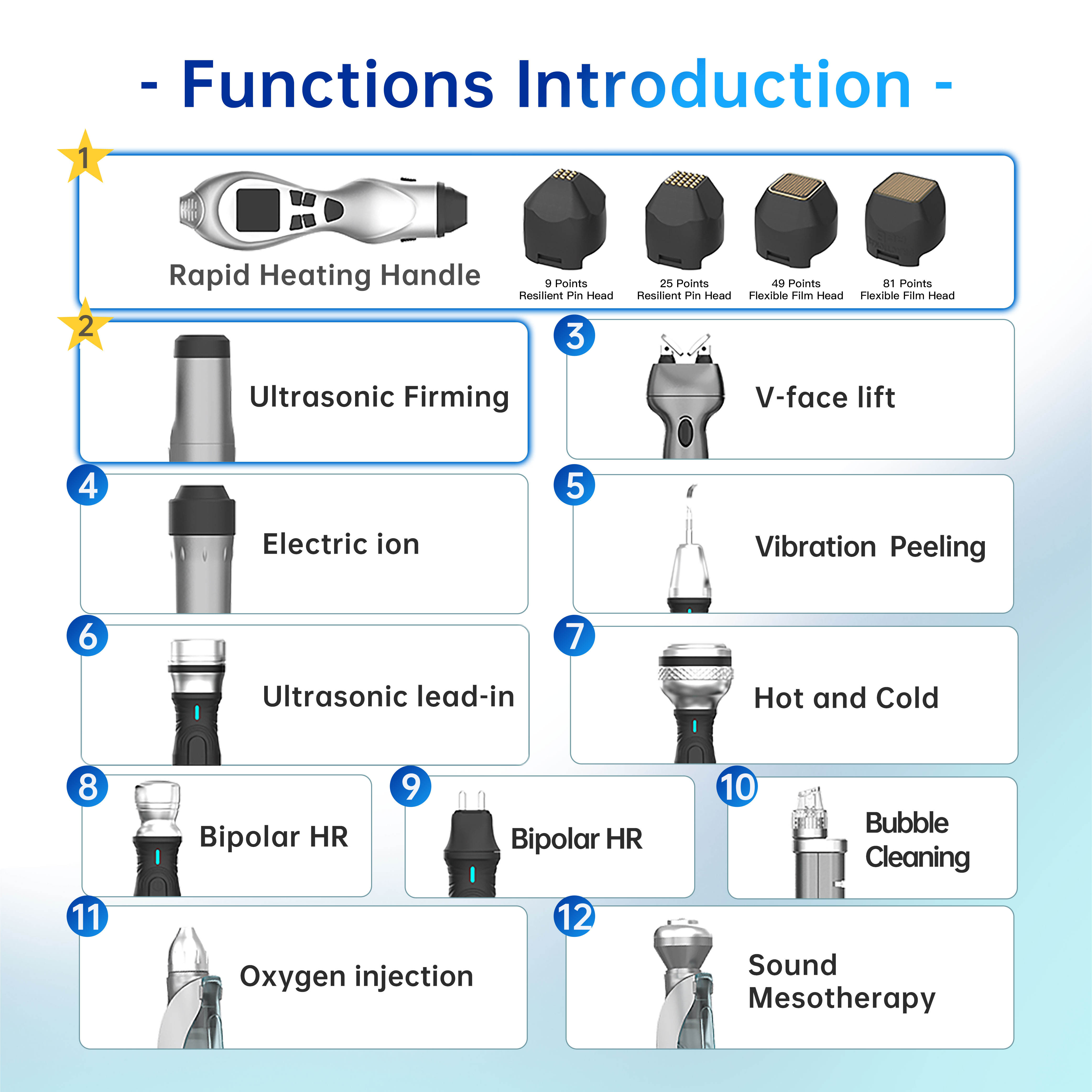 - Functions Introduction -

1

Rapid Heating Handle

9 Points Resilient Pin Head

25 Points Resilient Pin Head

49 Points Flexible Film Head

81 Points Flexible Film Head

2

Ultrasonic Firming

3

V-face lift

4

Electric ion

5

Vibration Peeling

6

Ultrasonic lead-in

7

Hot and Cold

8

Bipolar HR

9

Bipolar HR

10

Bubble Cleaning

11

Oxygen injection

12

Sound Mesotherapy