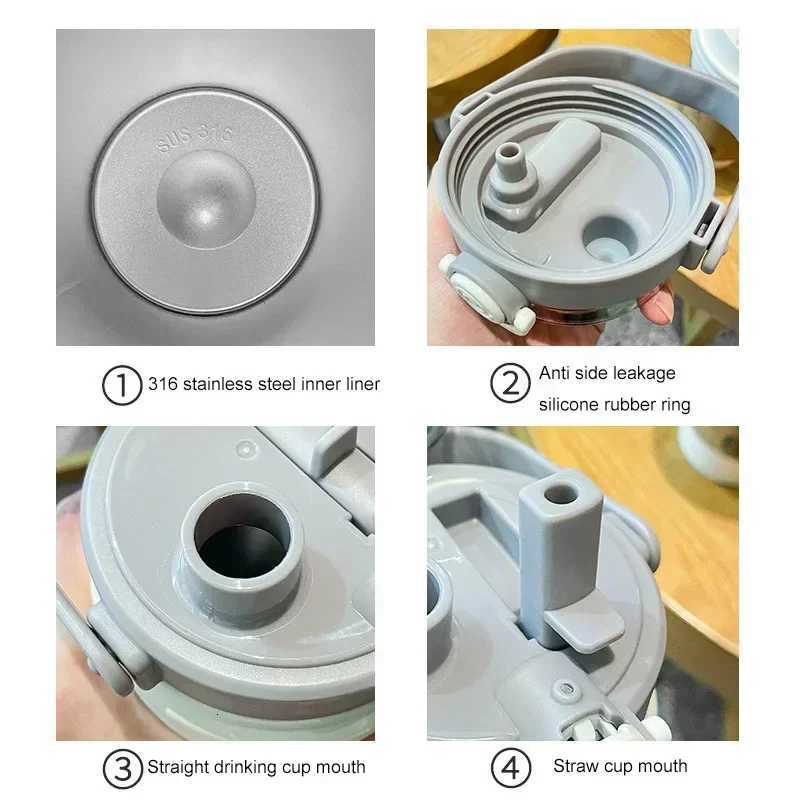 SUS 316

① 316 stainless steel inner liner

② Anti side leakage silicone rubber ring

③ Straight drinking cup mouth

④ Straw cup mouth