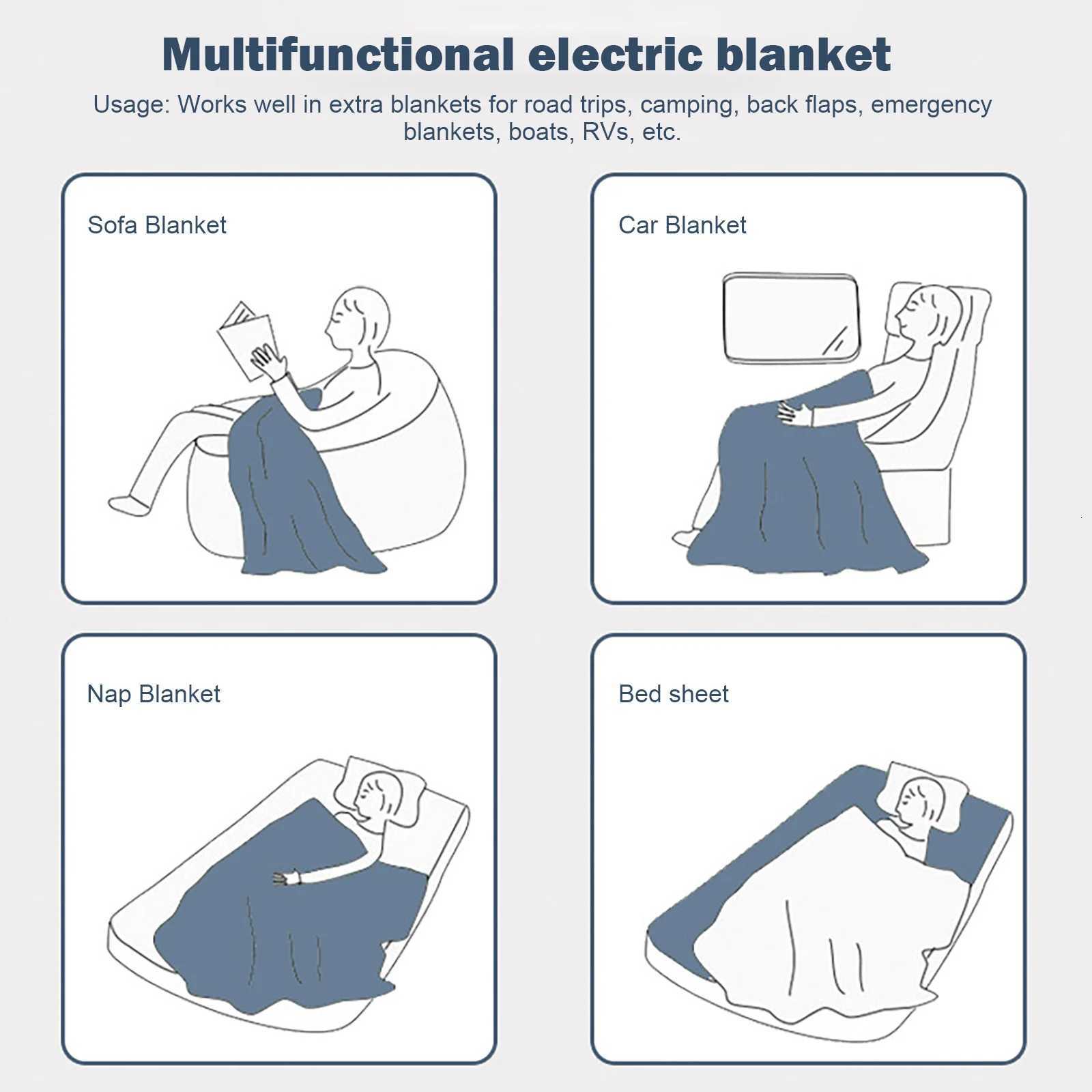 Multifunctional electric blanket

Usage: Works well in extra blankets for road trips, camping, back flaps, emergency blankets, boats, RVs, etc.

Sofa Blanket

Car Blanket

Nap Blanket

Bed sheet