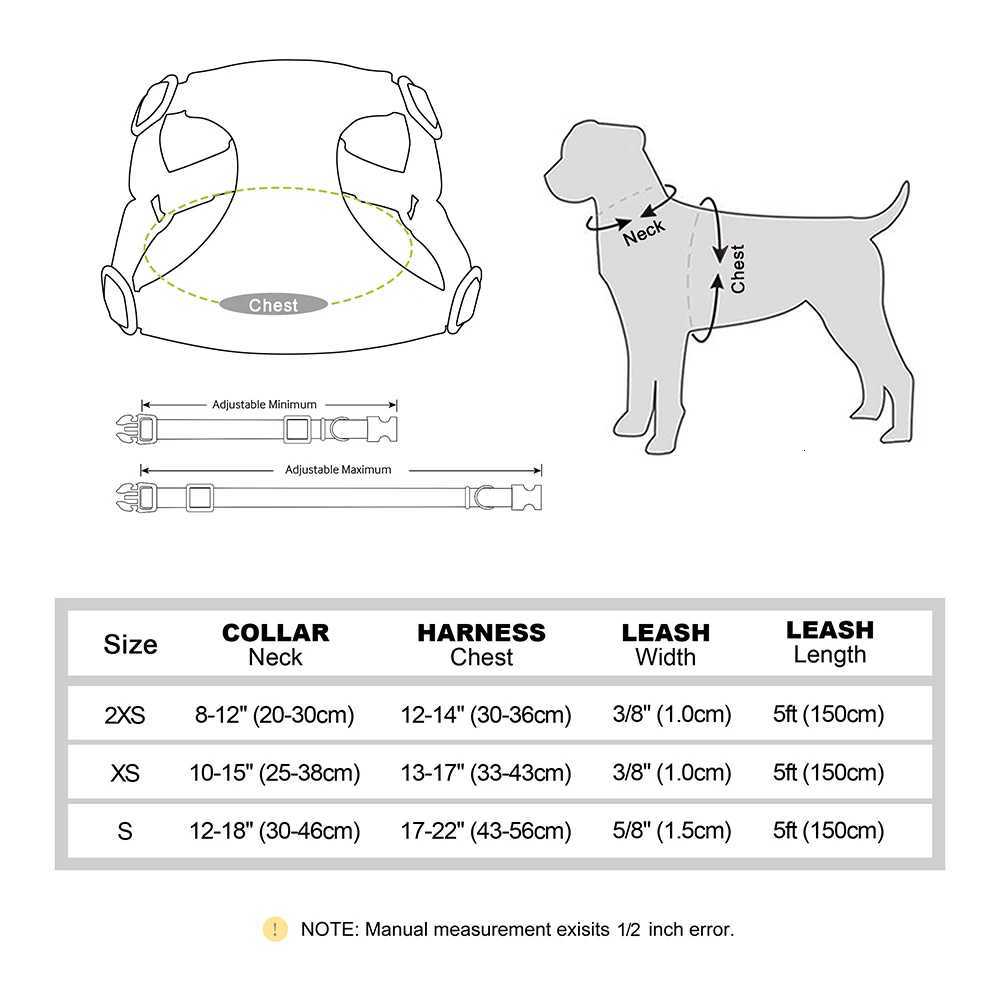 Chest

Adjustable Minimum

Adjustable Maximum

Neck

Chest

| Size | COLLAR Neck | HARNESS Chest | LEASH Width | LEASH Length |
|---|---|---|---|---|
| 2XS | 8-12" (20-30cm) | 12-14" (30-36cm) | 3/8" (1.0cm) | 5ft (150cm) |
| XS | 10-15" (25-38cm) | 13-17" (33-43cm) | 3/8" (1.0cm) | 5ft (150cm) |
| S | 12-18" (30-46cm) | 17-22" (43-56cm) | 5/8" (1.5cm) | 5ft (150cm) |

! NOTE: Manual measurement exisits 1/2 inch error.