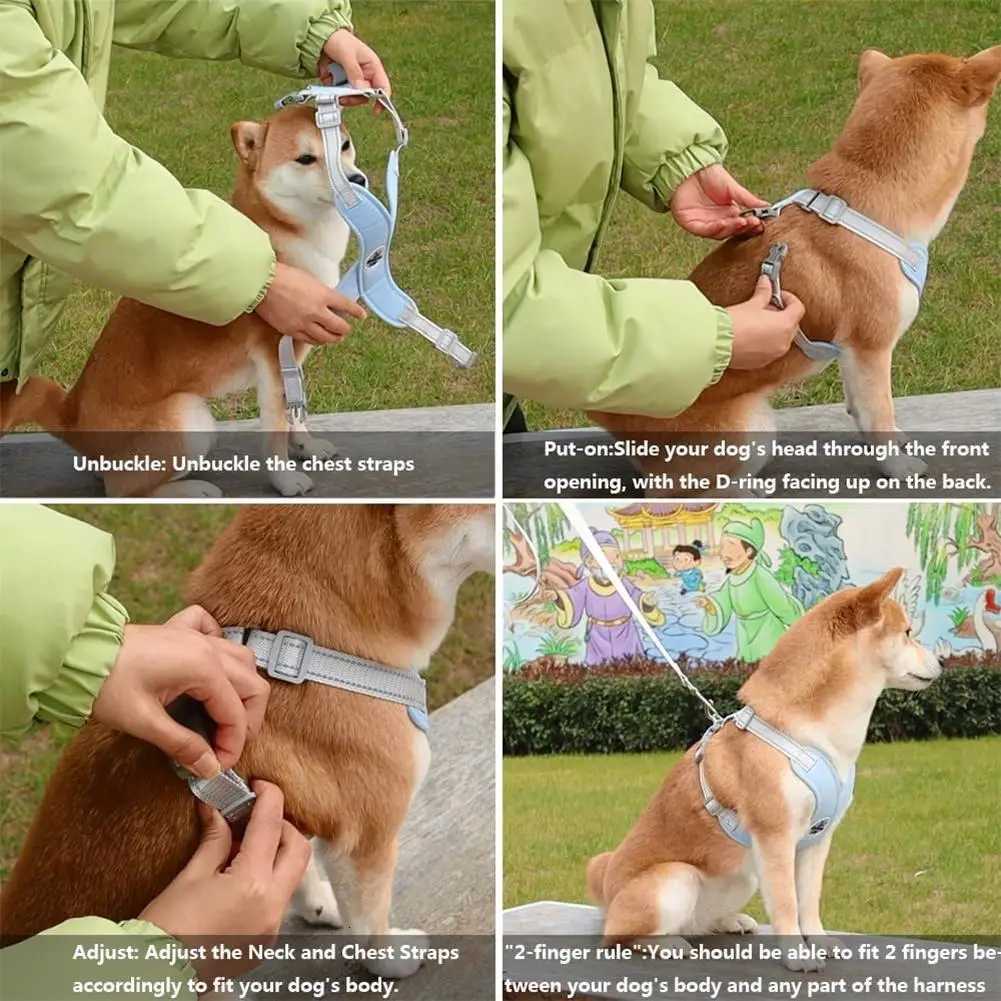 Unbuckle: Unbuckle the chest straps

Put-on:Slide your dog's head through the front opening, with the D-ring facing up on the back.

Adjust: Adjust the Neck and Chest Straps accordingly to fit your dog's body.

"2-finger rule":You should be able to fit 2 fingers between your dog's body and any part of the harness