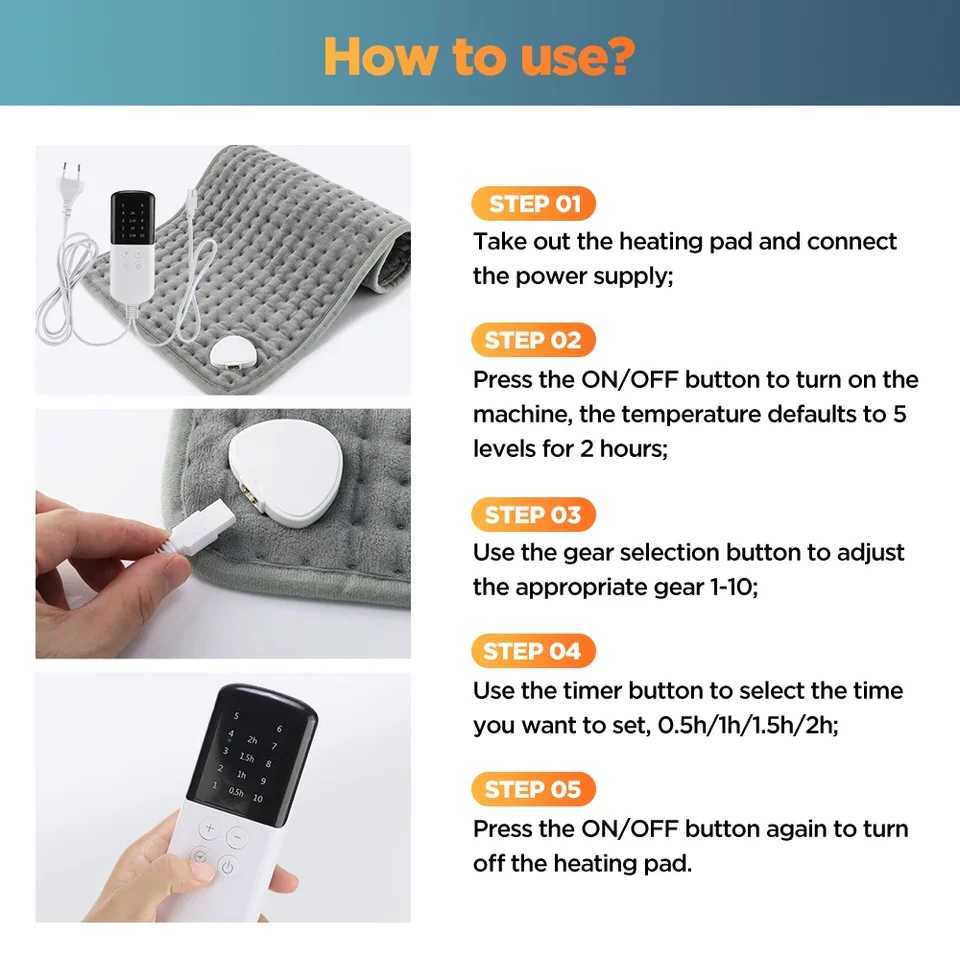 How to use?

STEP 01
Take out the heating pad and connect the power supply;

STEP 02
Press the ON/OFF button to turn on the machine, the temperature defaults to 5 levels for 2 hours;

STEP 03
Use the gear selection button to adjust the appropriate gear 1-10;

STEP 04
Use the timer button to select the time you want to set, 0.5h/1h/1.5h/2h;

STEP 05
Press the ON/OFF button again to turn off the heating pad.

5 6
4 2h 7
3 1.5h 8
2 1h 9
1 0.5h 10