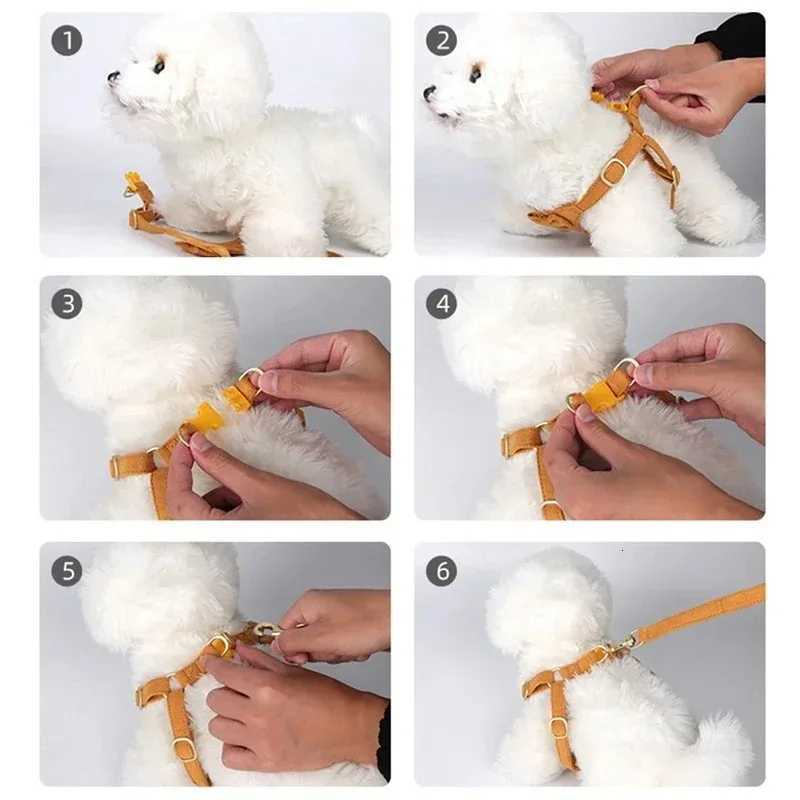 1

2

3

4

5

6