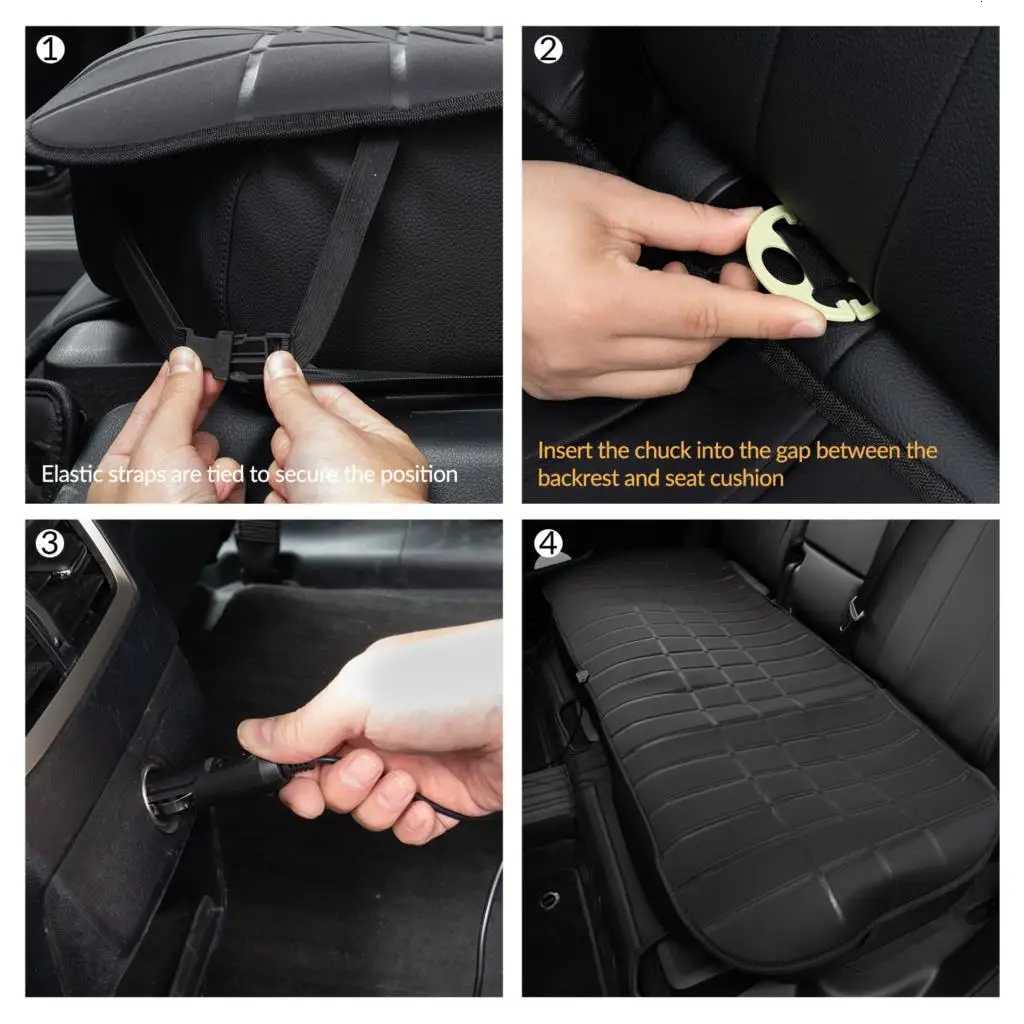 1

Elastic straps are tied to secure the position

2

Insert the chuck into the gap between the backrest and seat cushion

3

4