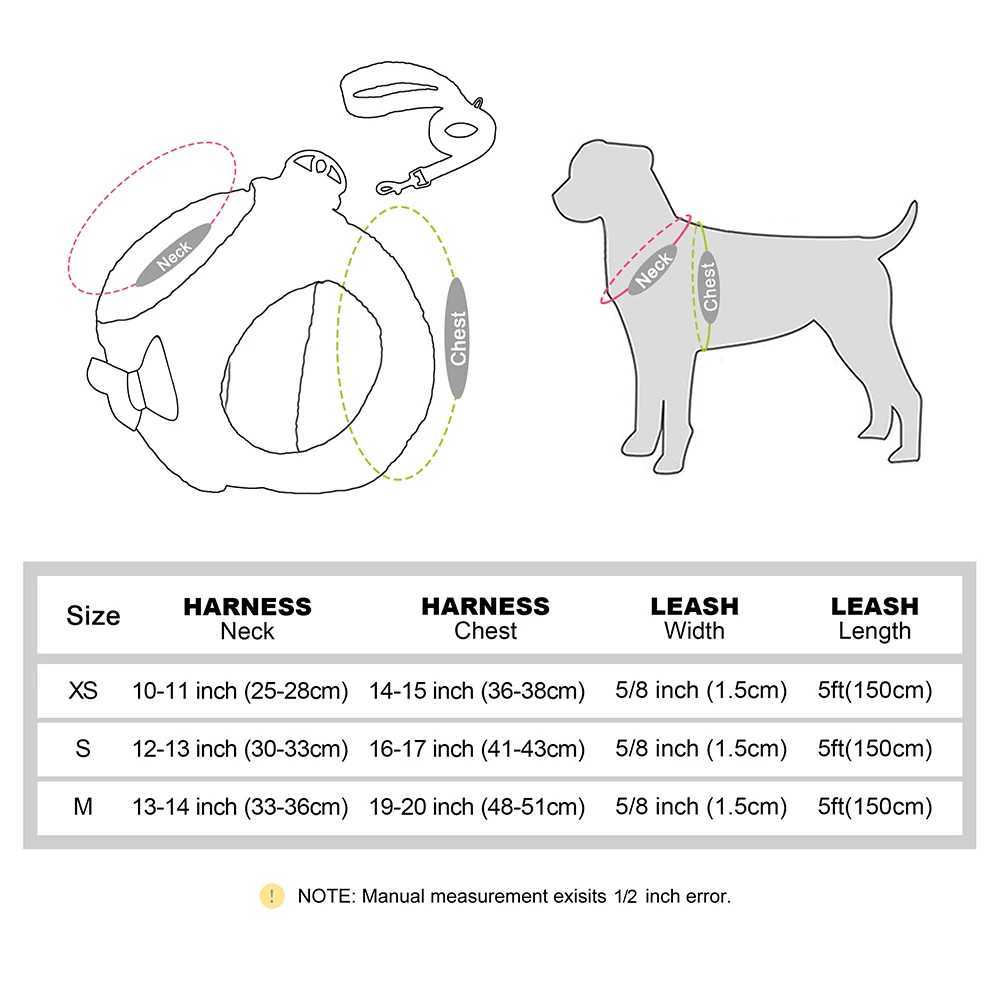 Neck

Chest

Neck

Chest

| Size | HARNESS Neck | HARNESS Chest | LEASH Width | LEASH Length |
|---|---|---|---|---|
| XS | 10-11 inch (25-28cm) | 14-15 inch (36-38cm) | 5/8 inch (1.5cm) | 5ft(150cm) |
| S | 12-13 inch (30-33cm) | 16-17 inch (41-43cm) | 5/8 inch (1.5cm) | 5ft(150cm) |
| M | 13-14 inch (33-36cm) | 19-20 inch (48-51cm) | 5/8 inch (1.5cm) | 5ft(150cm) |

! NOTE: Manual measurement exisits 1/2 inch error.