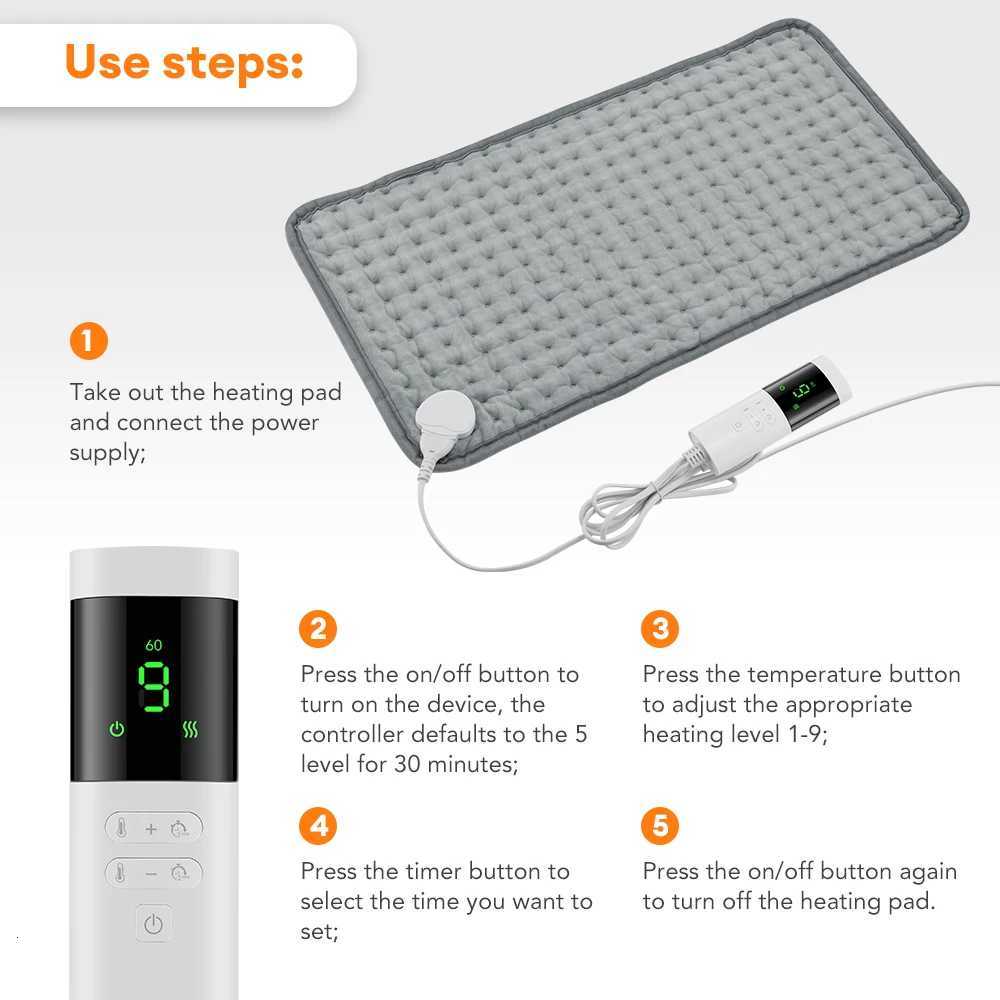 Use steps:

1

Take out the heating pad and connect the power supply;

60

9

+

−

2

Press the on/off button to turn on the device, the controller defaults to the 5 level for 30 minutes;

3

Press the temperature button to adjust the appropriate heating level 1-9;

4

Press the timer button to select the time you want to set;

5

Press the on/off button again to turn off the heating pad.