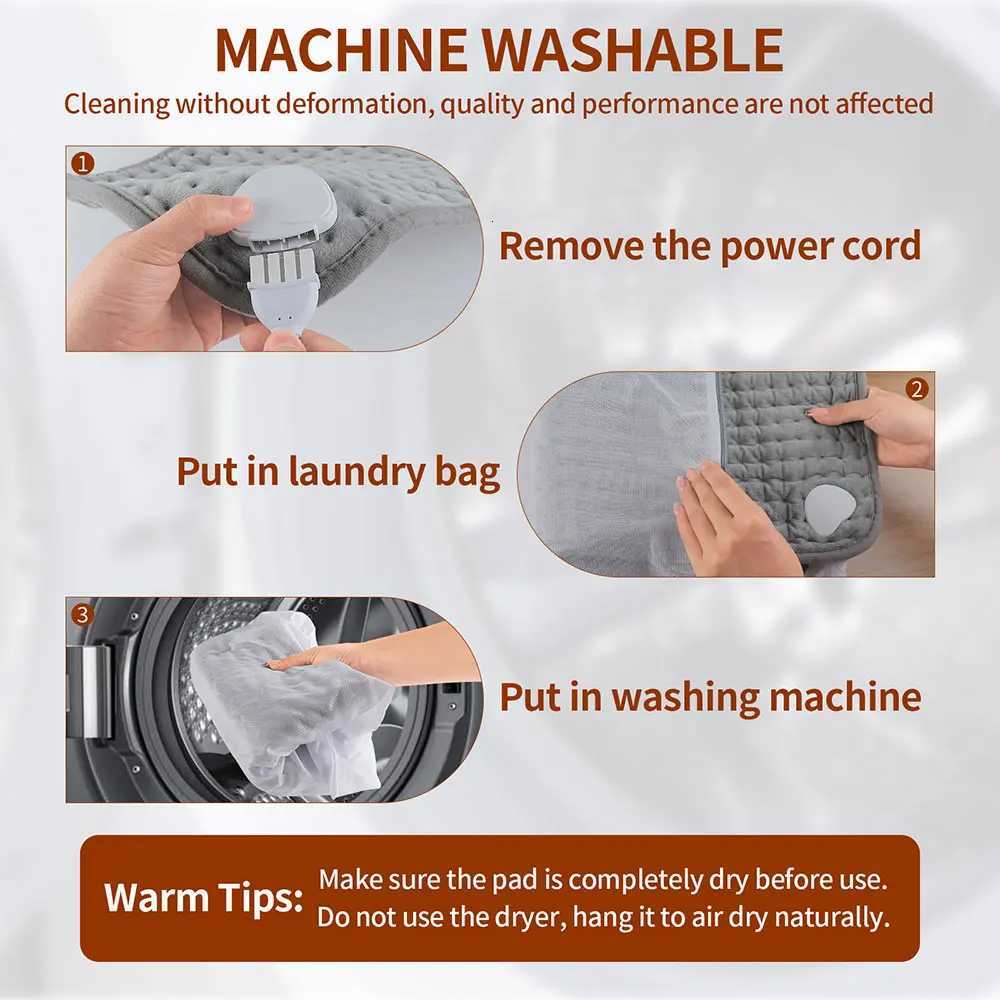 MACHINE WASHABLE

Cleaning without deformation, quality and performance are not affected

1

Remove the power cord

2

Put in laundry bag

3

Put in washing machine

Warm Tips: Make sure the pad is completely dry before use. Do not use the dryer, hang it to air dry naturally.