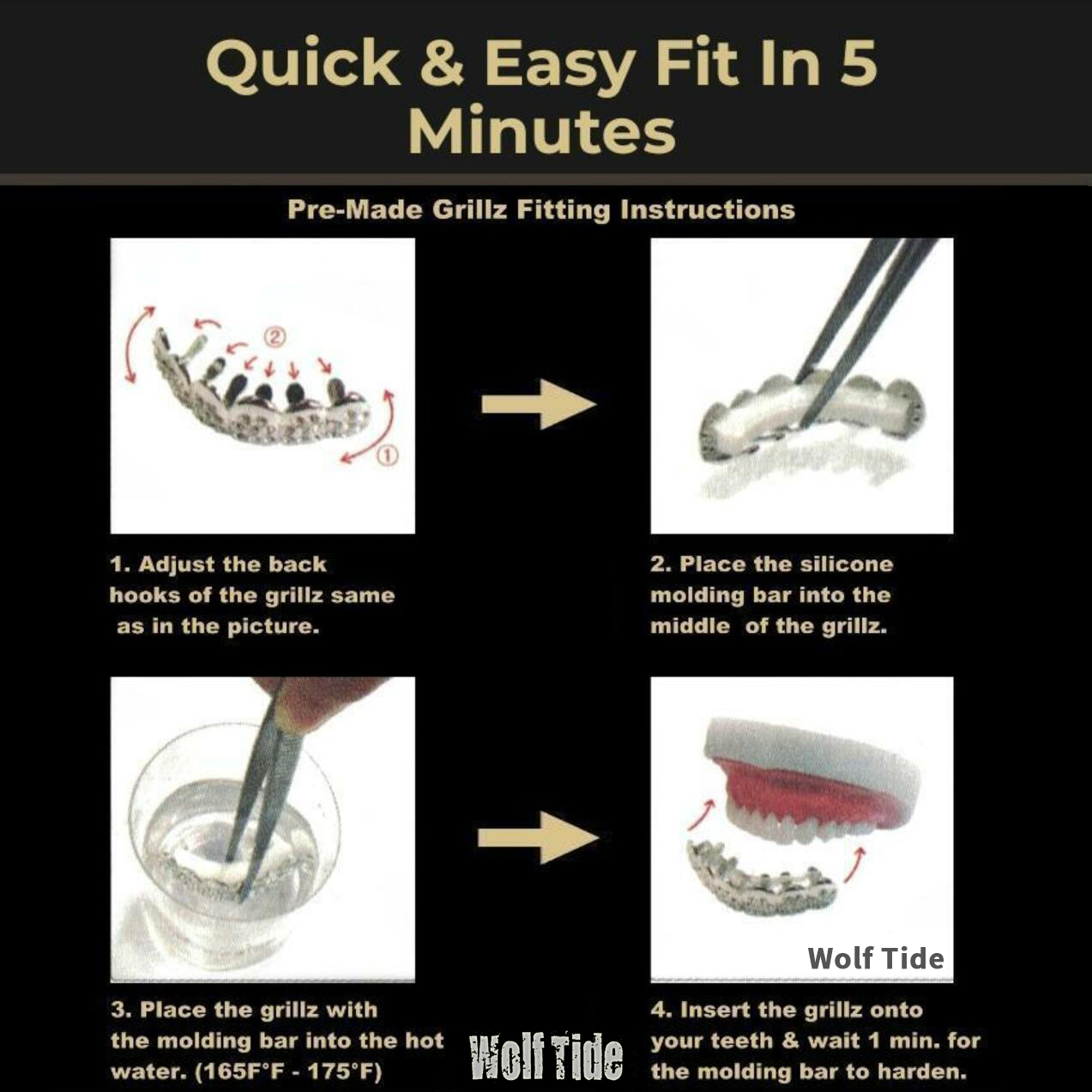 Quick & Easy Fit In 5 Minutes

Pre-Made Grillz Fitting Instructions

②

①

1. Adjust the back hooks of the grillz same as in the picture.

2. Place the silicone molding bar into the middle of the grillz.

Wolf Tide

3. Place the grillz with the molding bar into the hot water. (165F°F - 175°F)

Wolf Tide

4. Insert the grillz onto your teeth & wait 1 min. for the molding bar to harden.