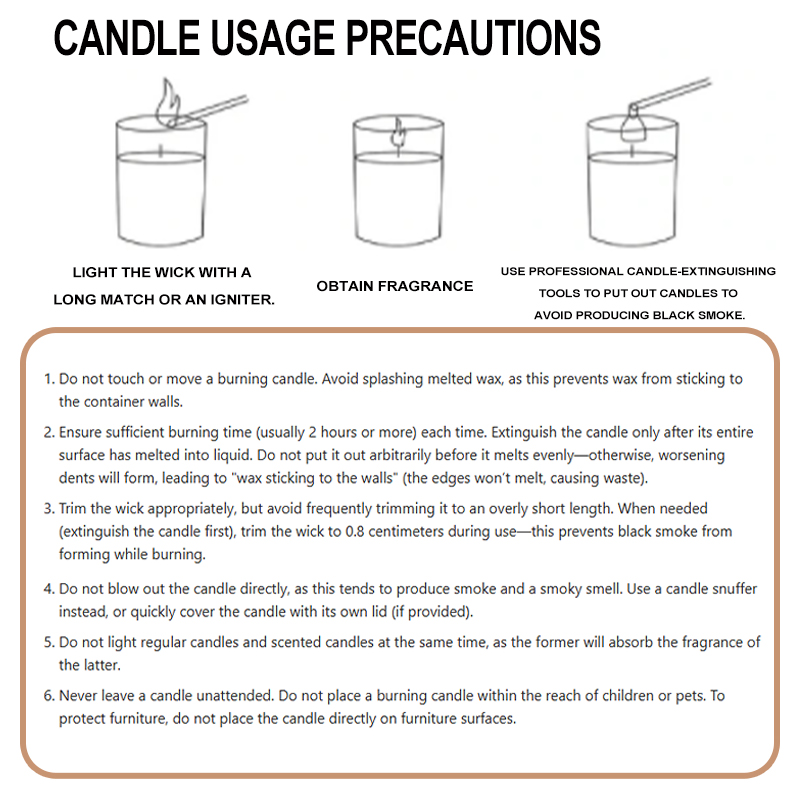 CANDLE USAGE PRECAUTIONS

LIGHT THE WICK WITH A LONG MATCH OR AN IGNITER.

OBTAIN FRAGRANCE

USE PROFESSIONAL CANDLE-EXTINGUISHING TOOLS TO PUT OUT CANDLES TO AVOID PRODUCING BLACK SMOKE.

1. Do not touch or move a burning candle. Avoid splashing melted wax, as this prevents wax from sticking to the container walls.

2. Ensure sufficient burning time (usually 2 hours or more) each time. Extinguish the candle only after its entire surface has melted into liquid. Do not put it out arbitrarily before it melts evenly—otherwise, worsening dents will form, leading to "wax sticking to the walls" (the edges won't melt, causing waste).

3. Trim the wick appropriately, but avoid frequently trimming it to an overly short length. When needed (extinguish the candle first), trim the wick to 0.8 centimeters during use—this prevents black smoke from forming while burning.

4. Do not blow out the candle directly, as this tends to produce smoke and a smoky smell. Use a candle snuffer instead, or quickly cover the candle with its own lid (if provided).

5. Do not light regular candles and scented candles at the same time, as the former will absorb the fragrance of the latter.

6. Never leave a candle unattended. Do not place a burning candle within the reach of children or pets. To protect furniture, do not place the candle directly on furniture surfaces.